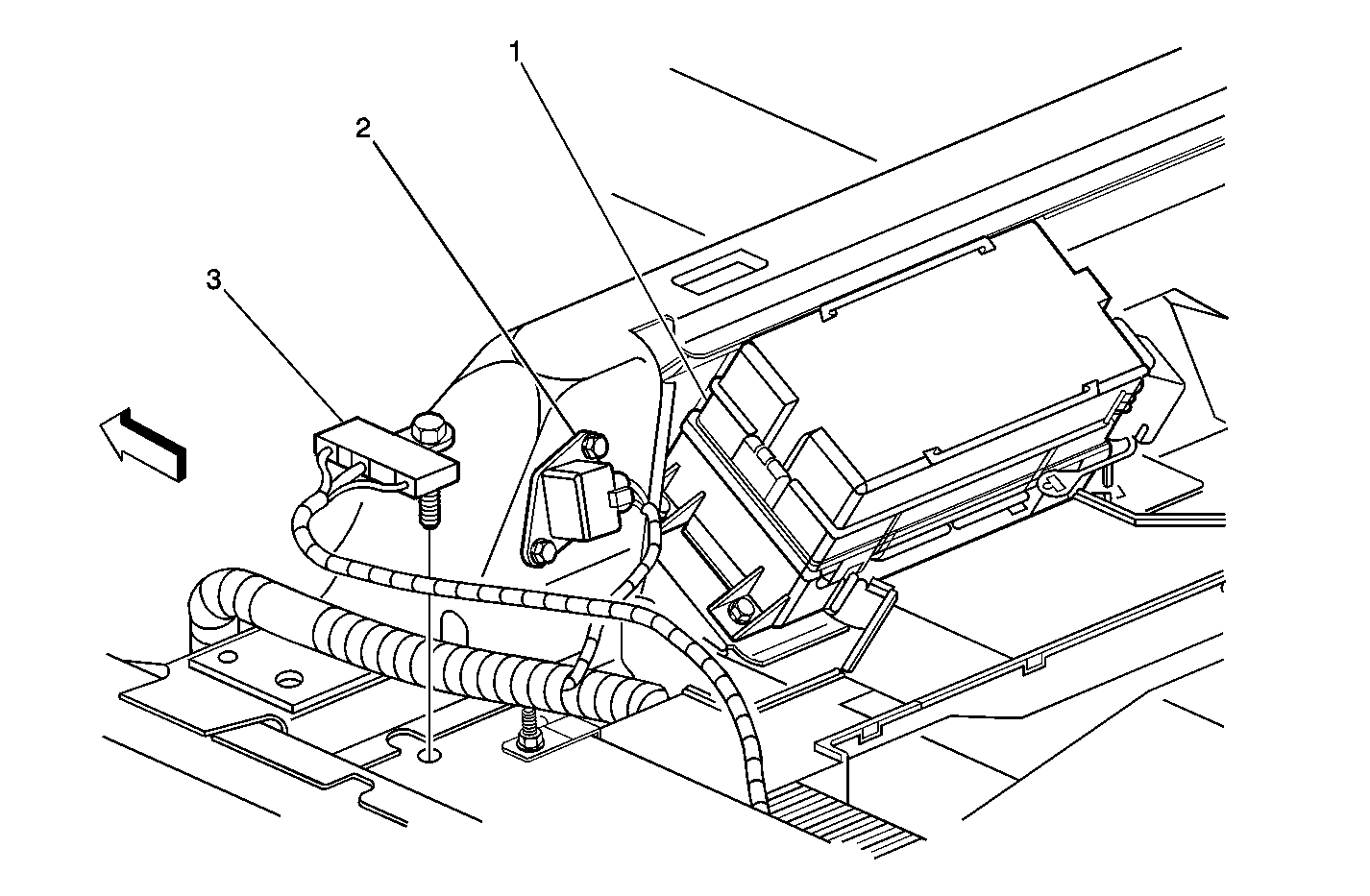 1
2
3