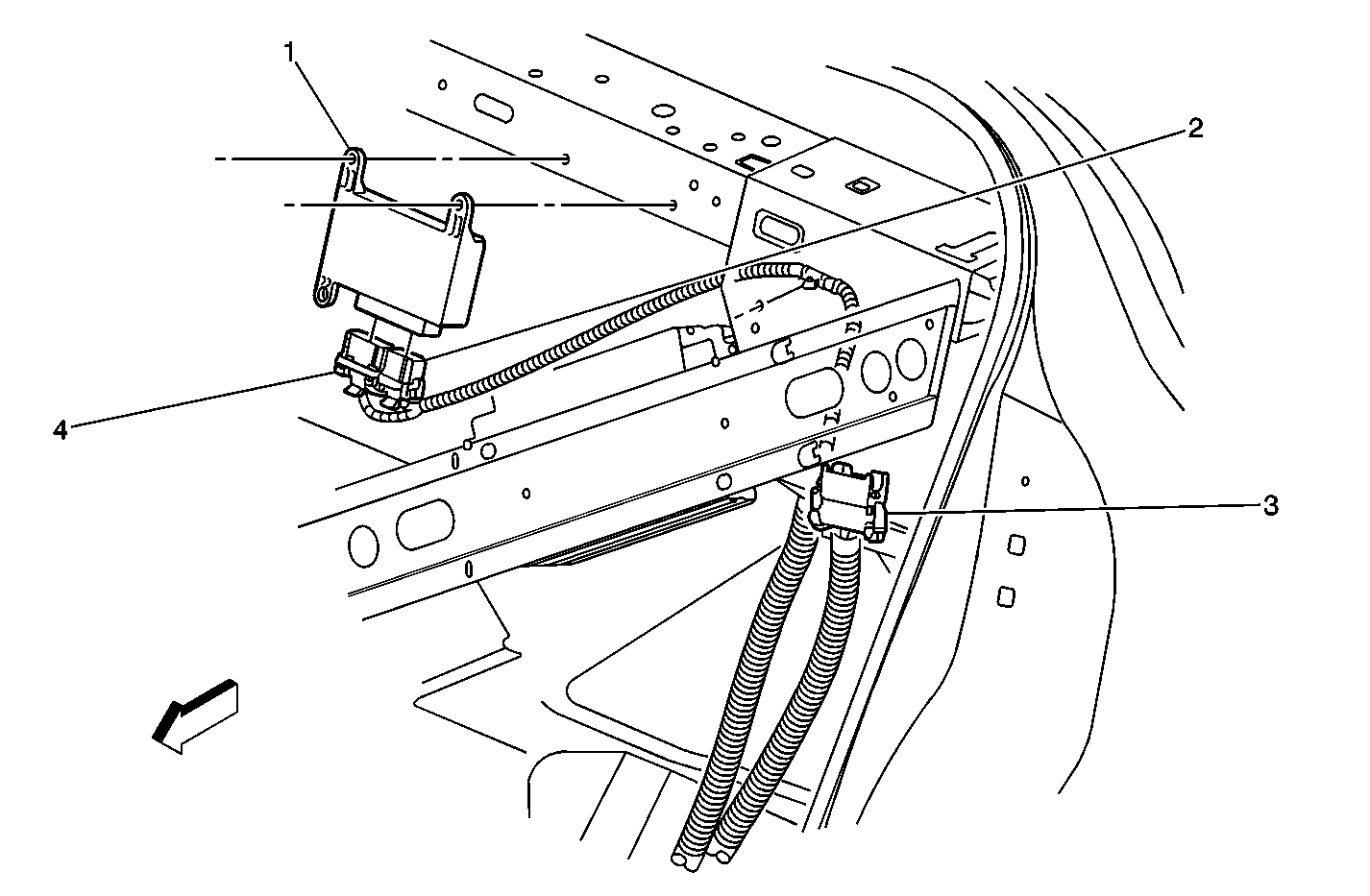 1
2
4
3