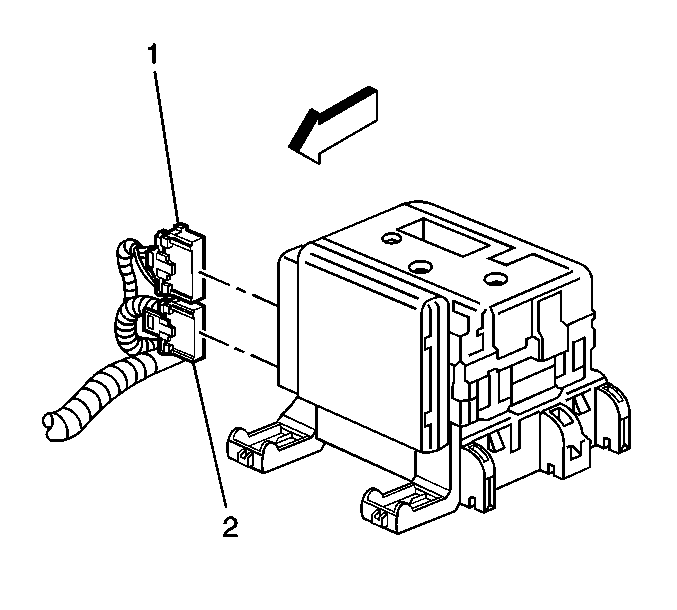 1

2