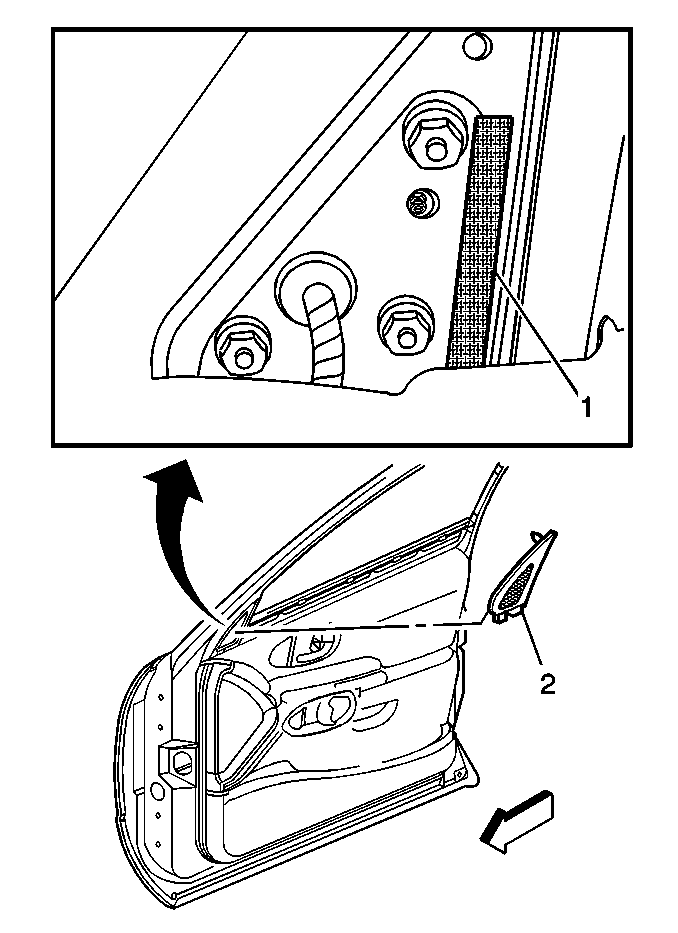 1

2