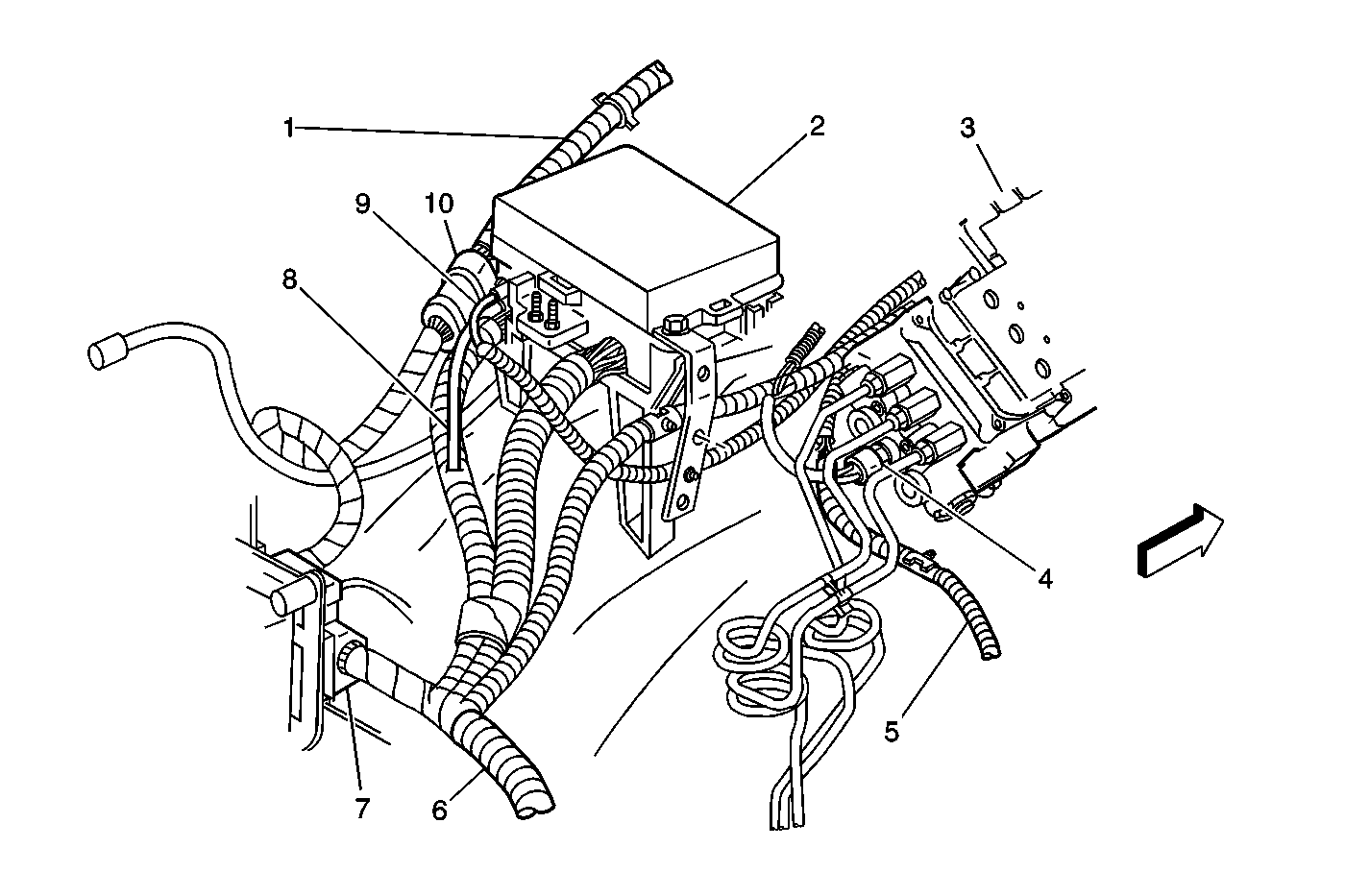 1
2
3
9
10
8
4
5
7
6