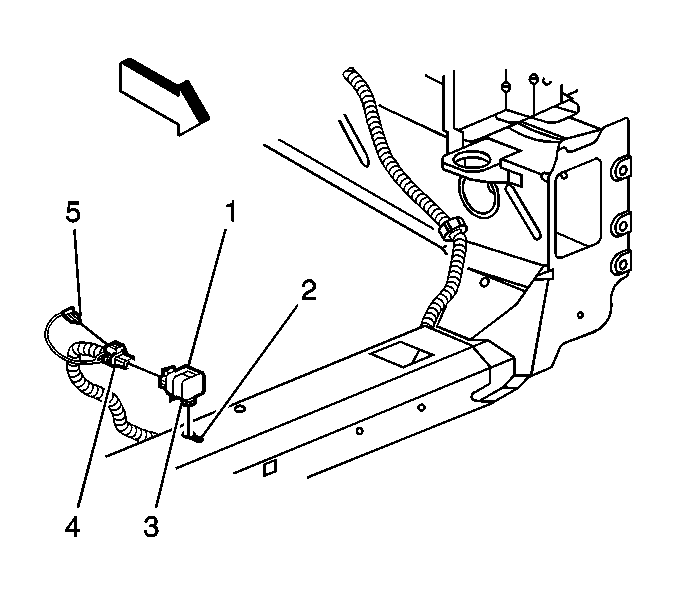 5
1
2
4
3