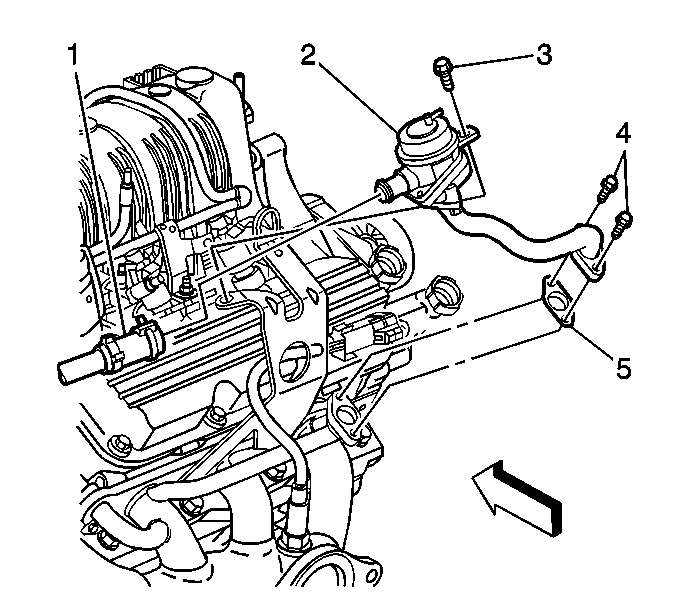 1
2
3
4
5