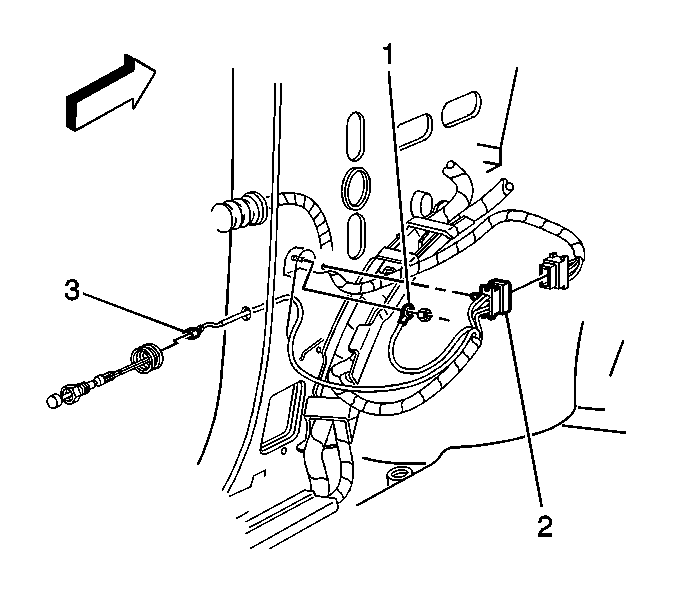 1
3
2