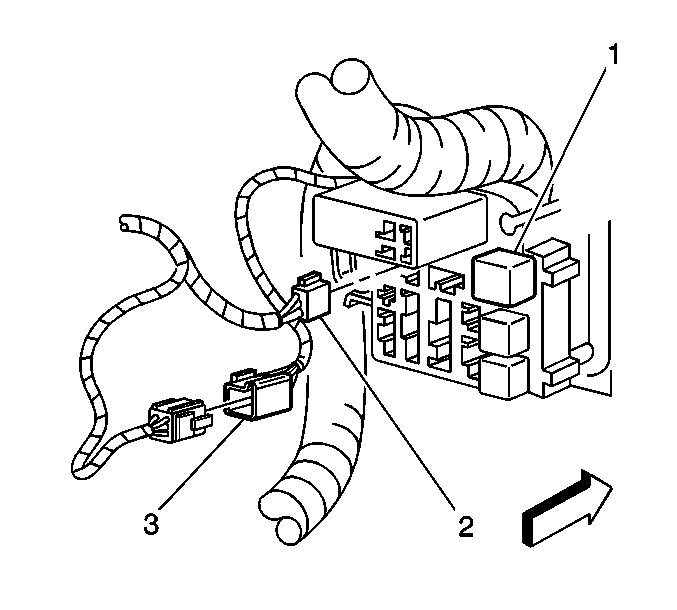 1
3
2