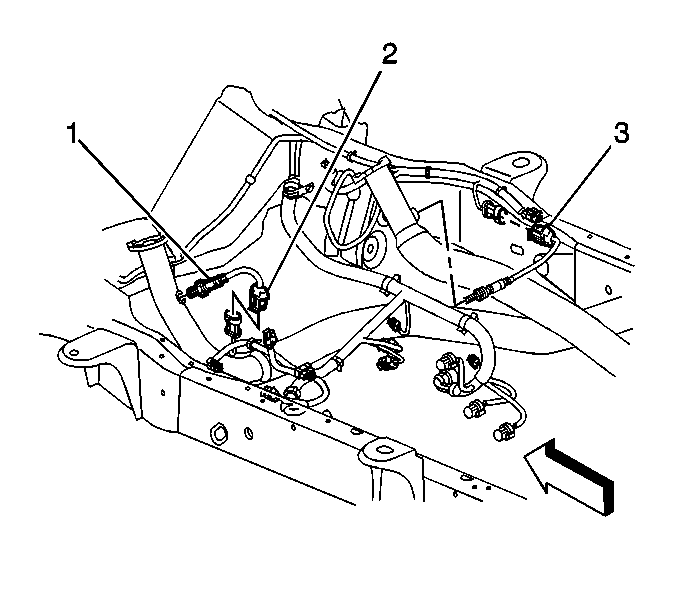 1
2
3