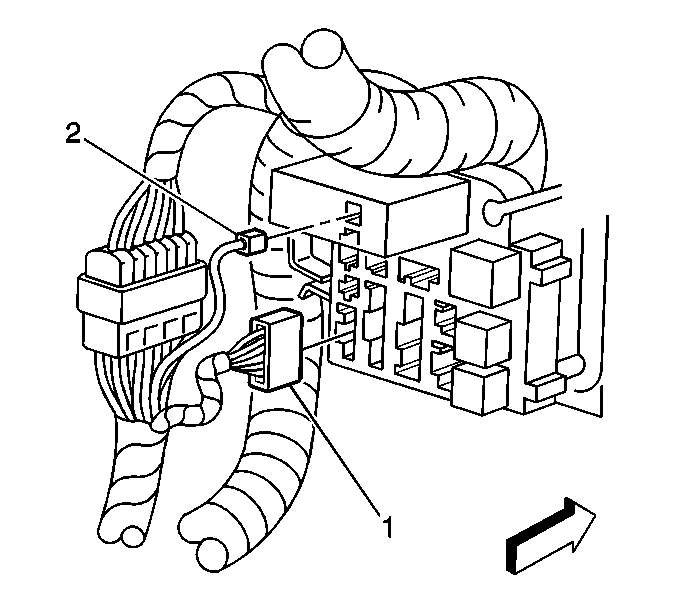 2
1