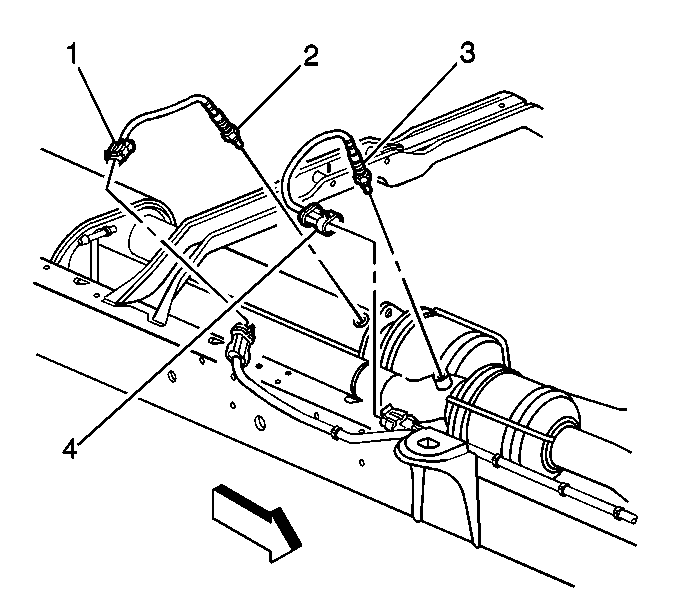 1
2
3
4