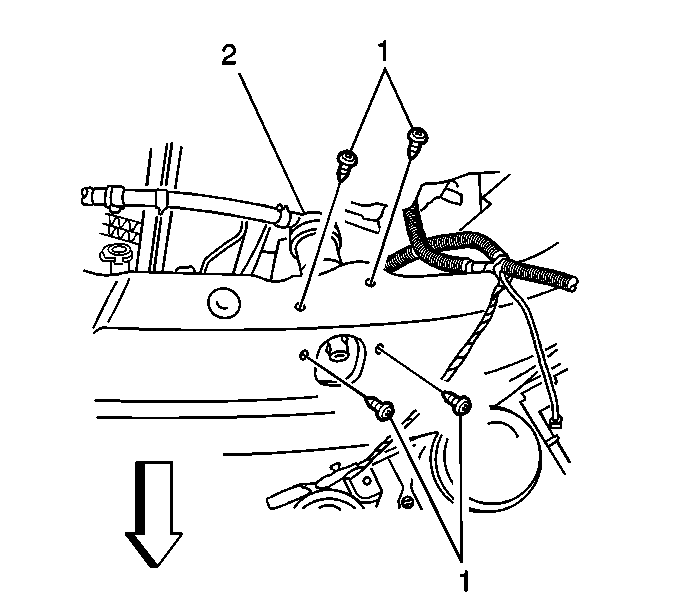 2
1
1