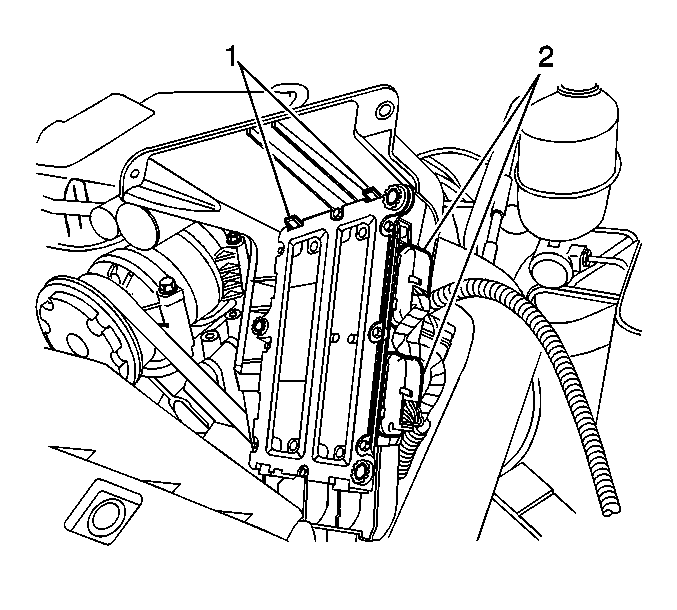 1
2