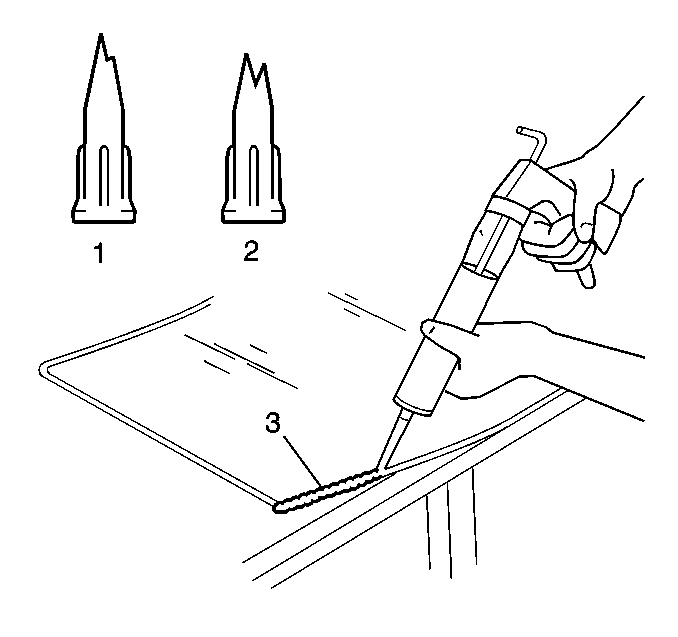 1
2
3