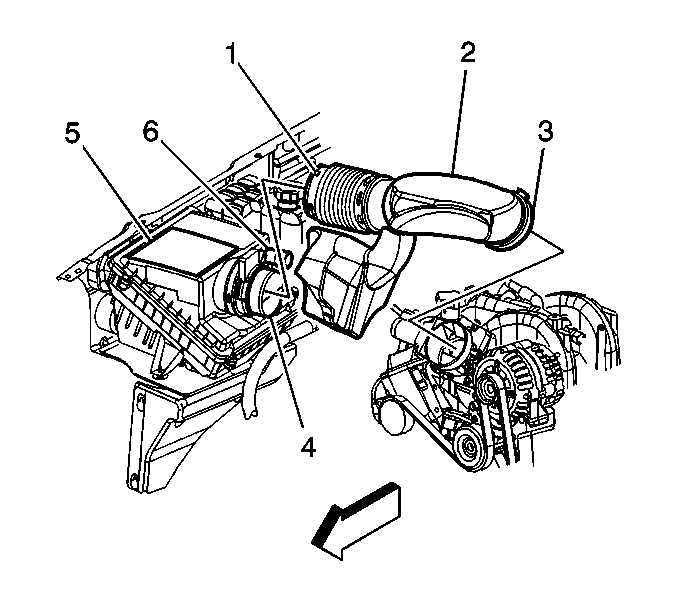 1
2
3
5
6
4