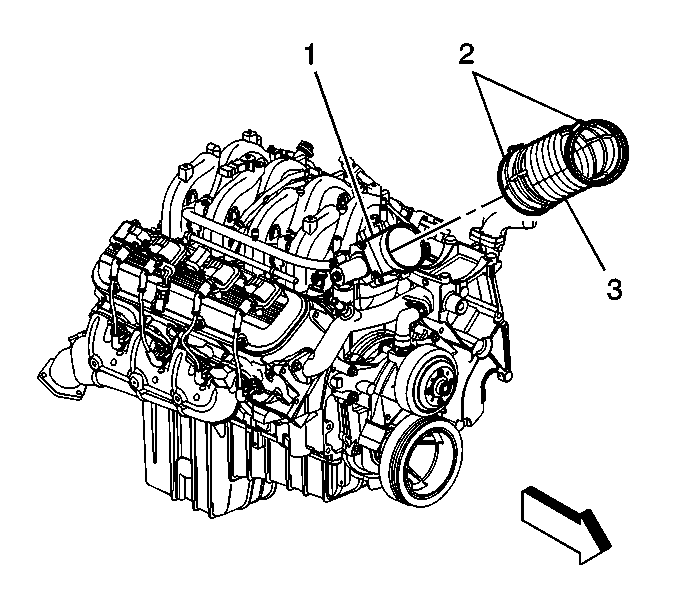 1
2
3