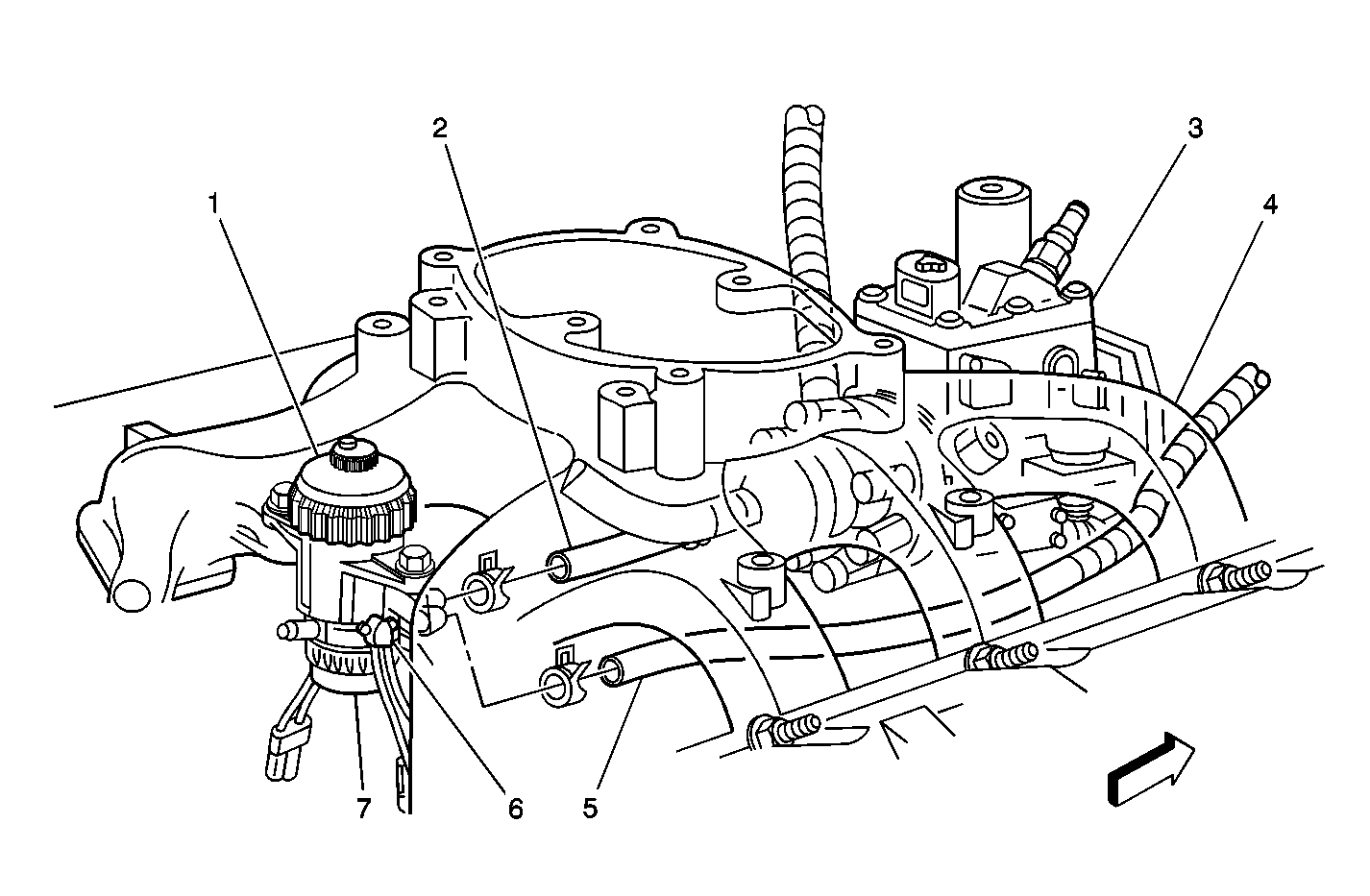 2
3
1
4
7
6
5