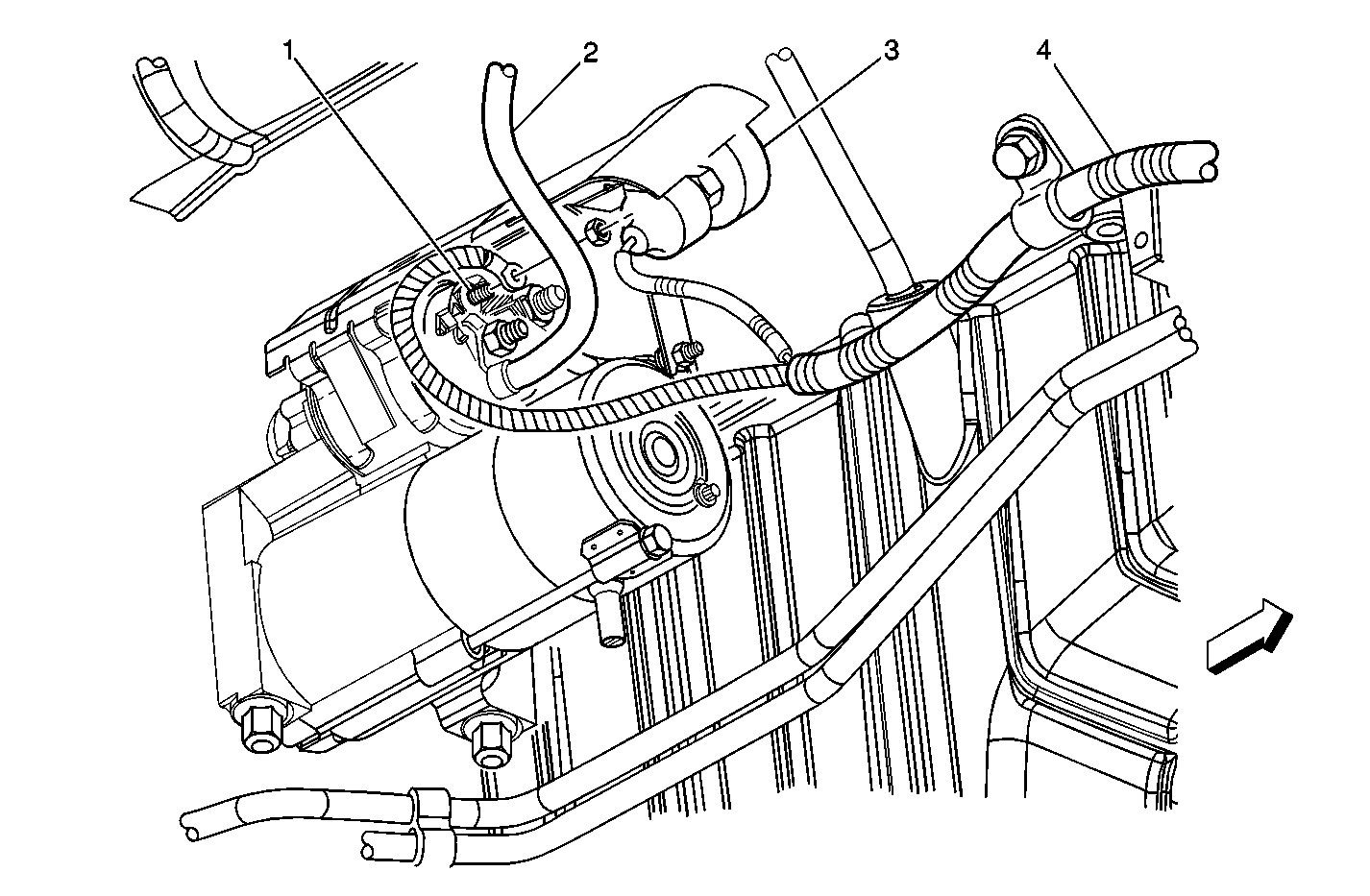 1
2
3
4