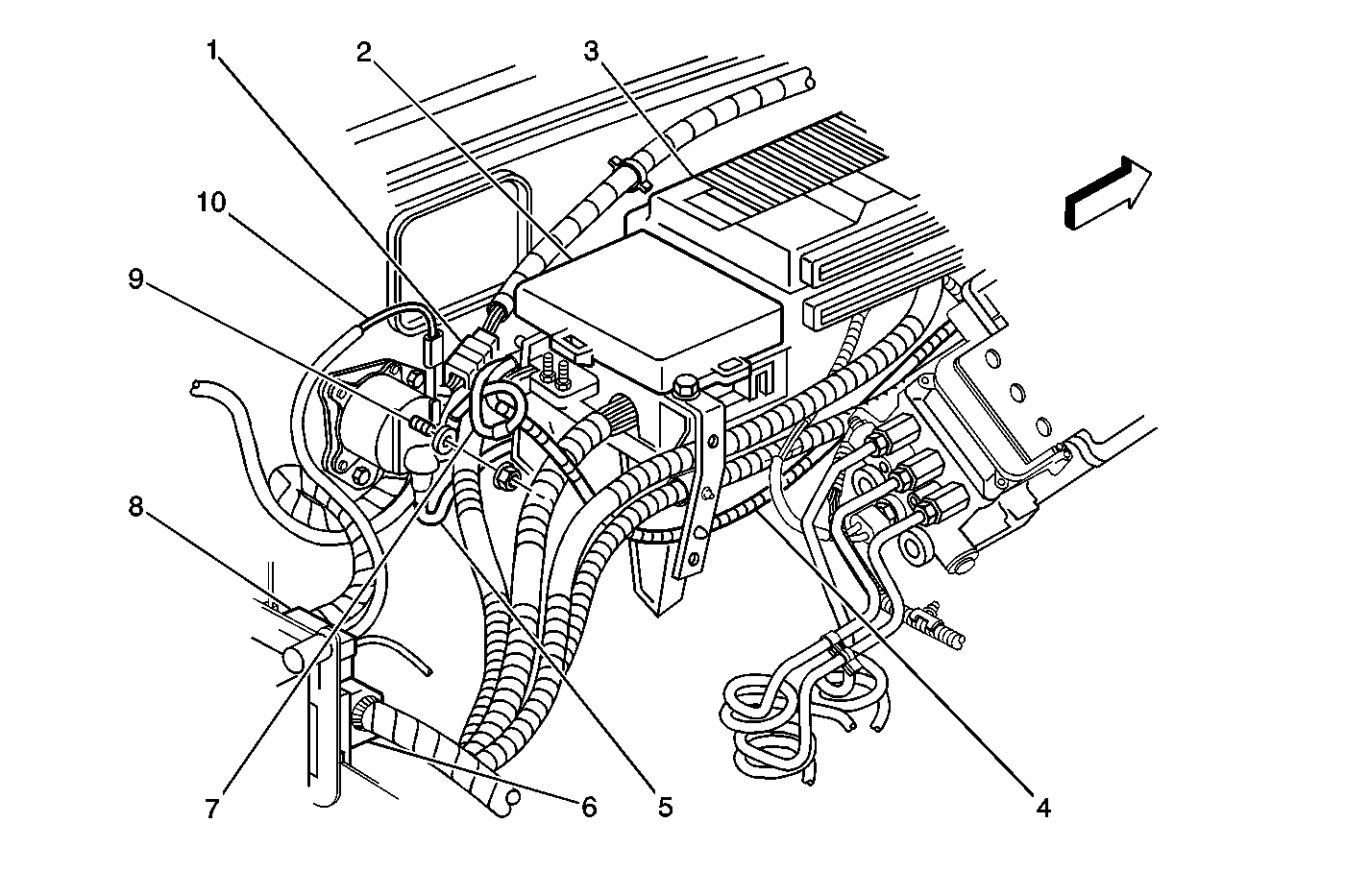 1
2
3
10
9
8
7
6
5
4