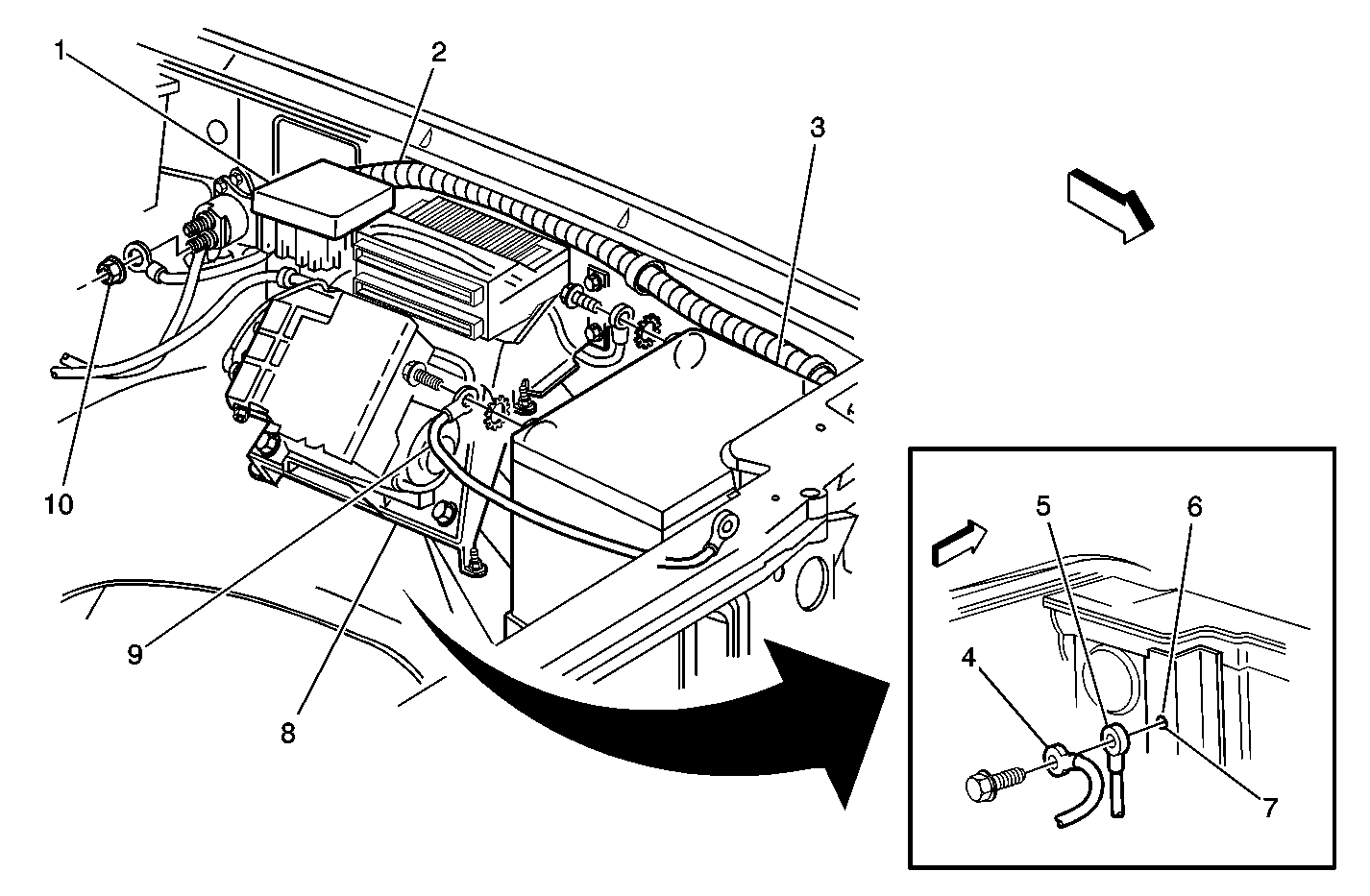 1
2
3
10
9
8
5
6
4
7