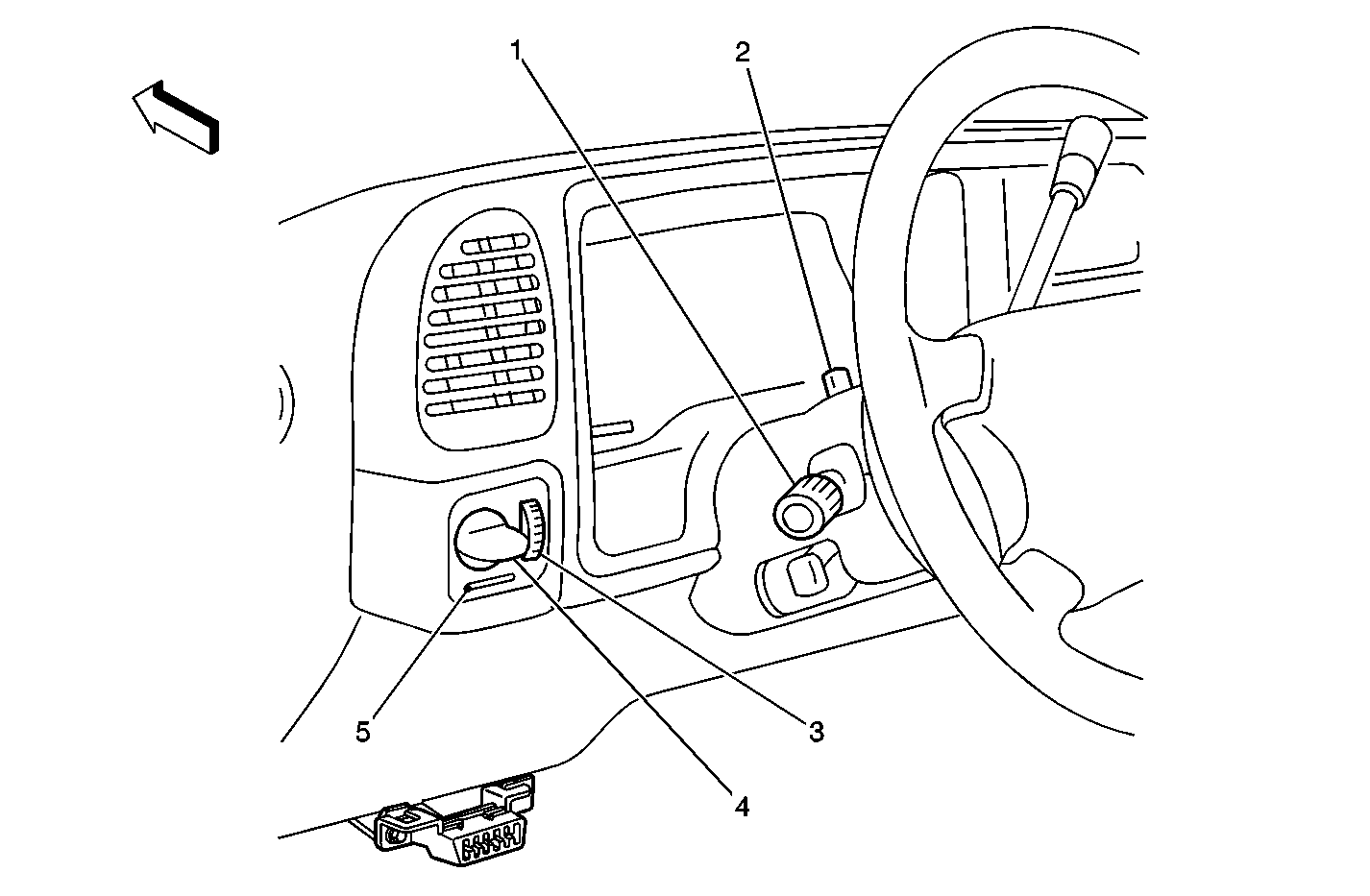 1
2
5
3
4