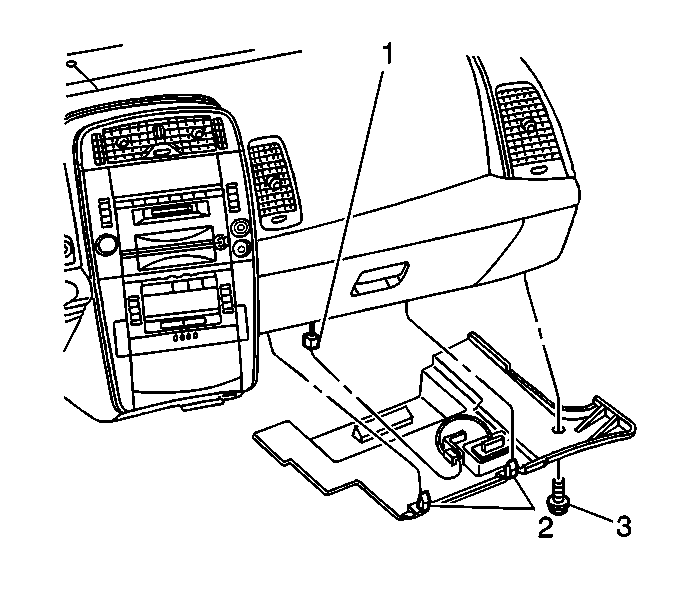 1
2
3