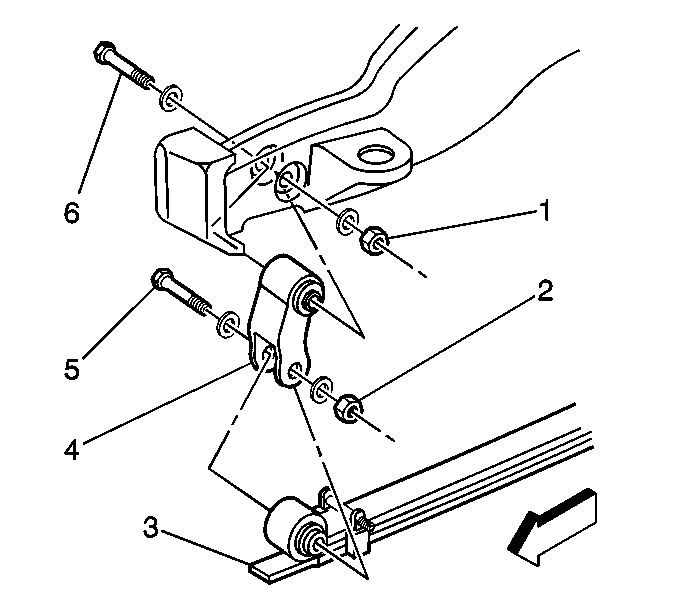 6
1
2
5
4
3