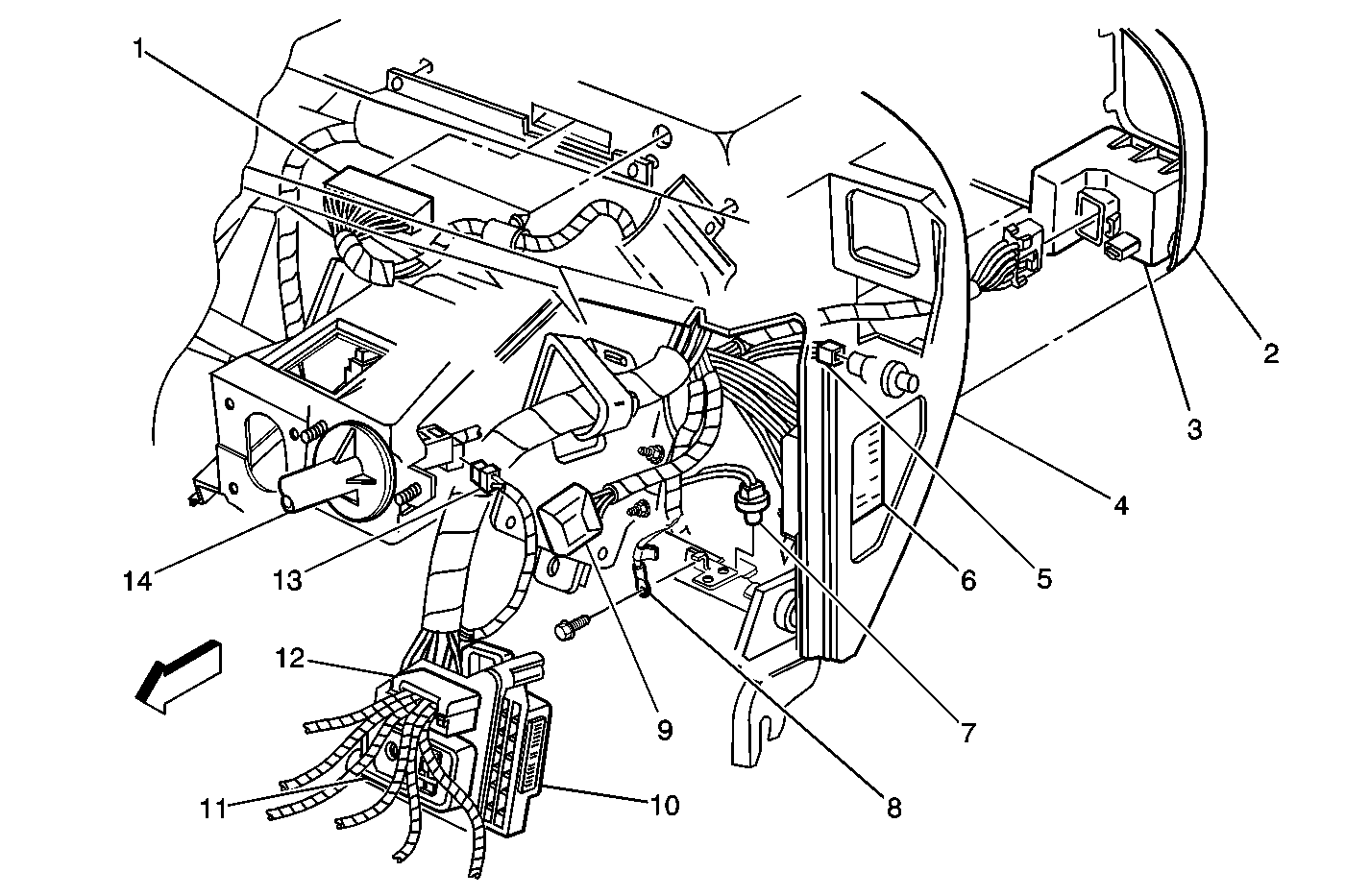 1
2
3
4
5
6
7
8
9
10
11
12
13
14