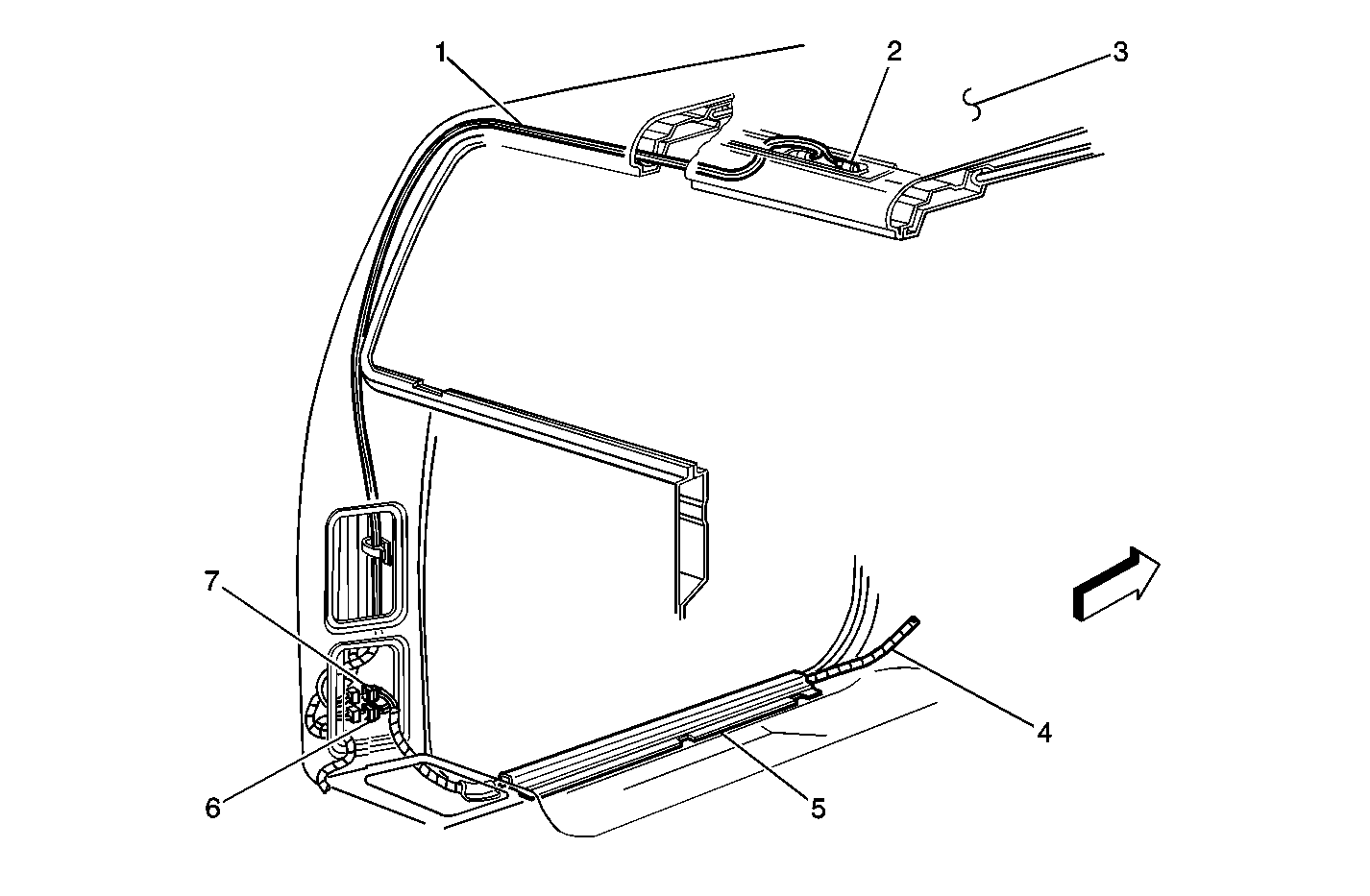 1
2
3
7
4
6
5