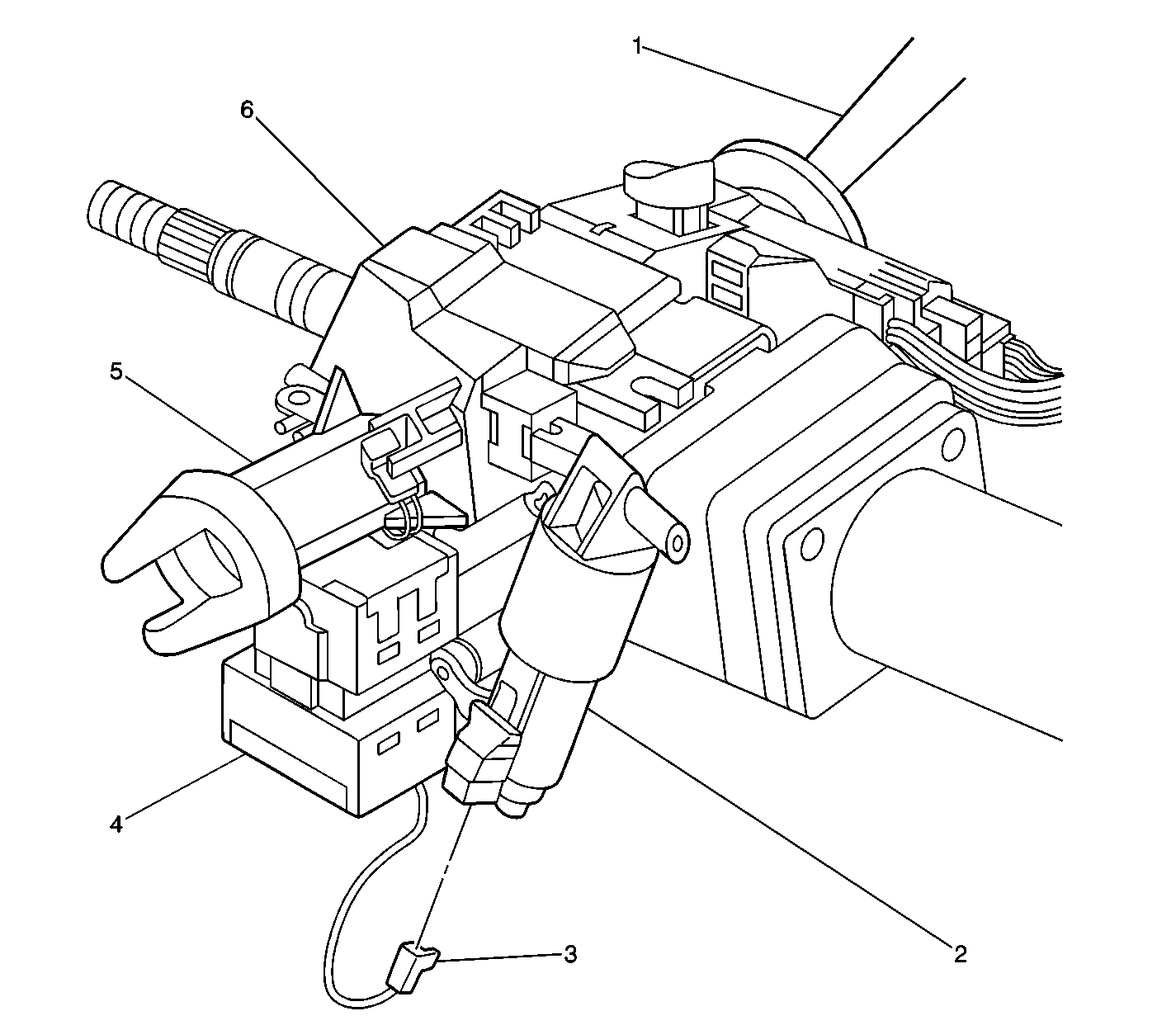 1
6
5
4
3
2