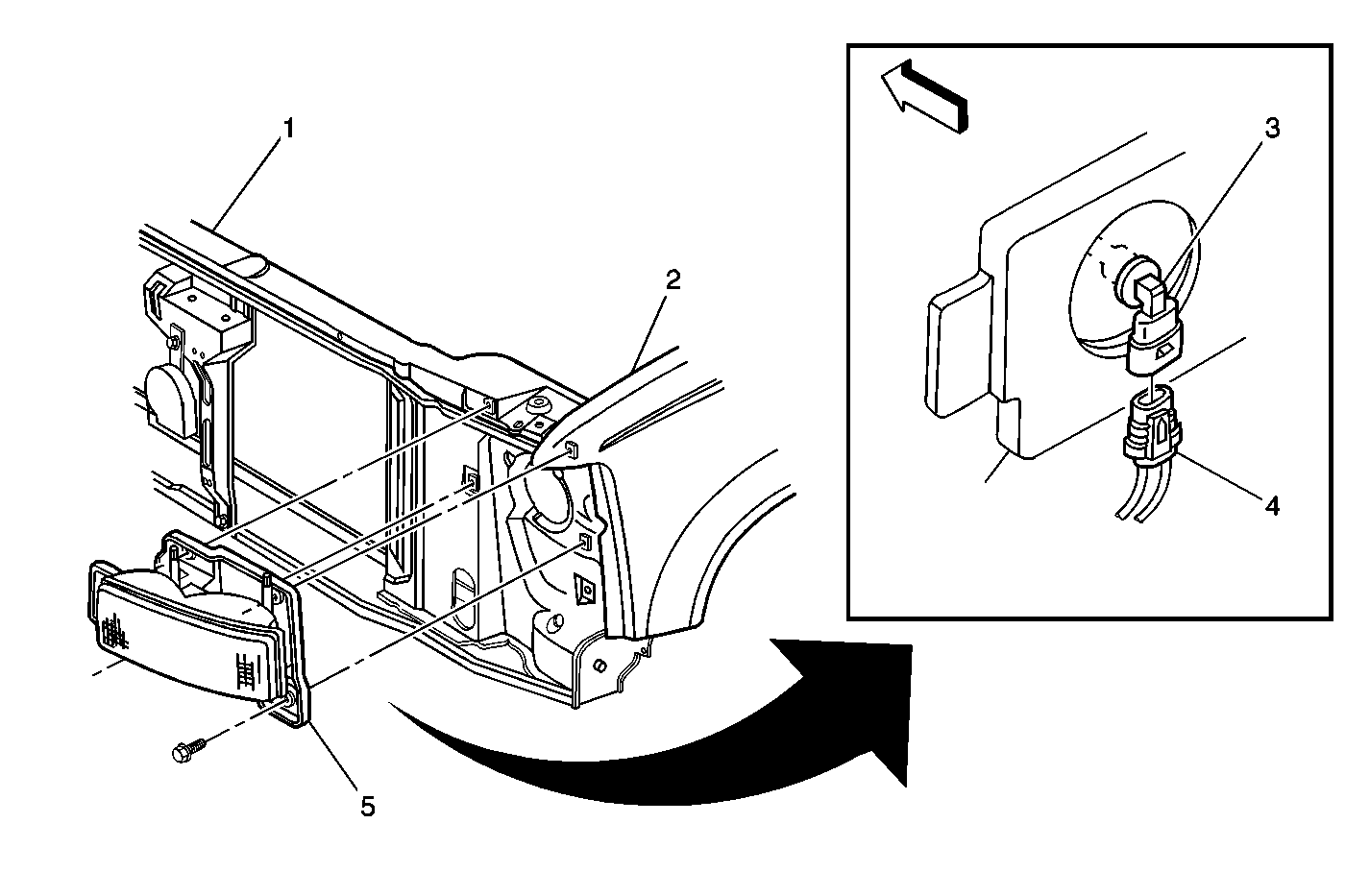 1
2
3
4
5