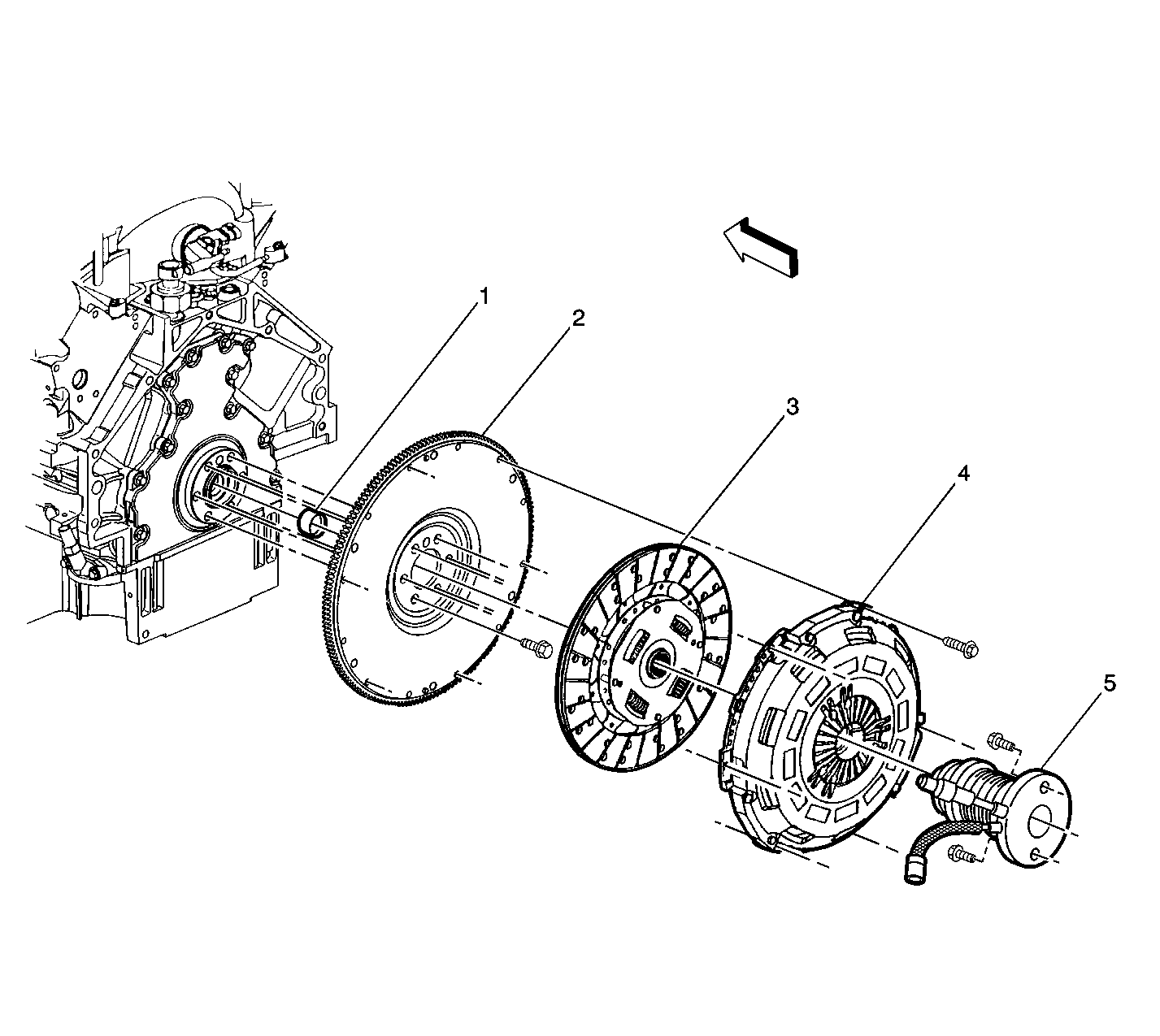 1
2
3
4
5