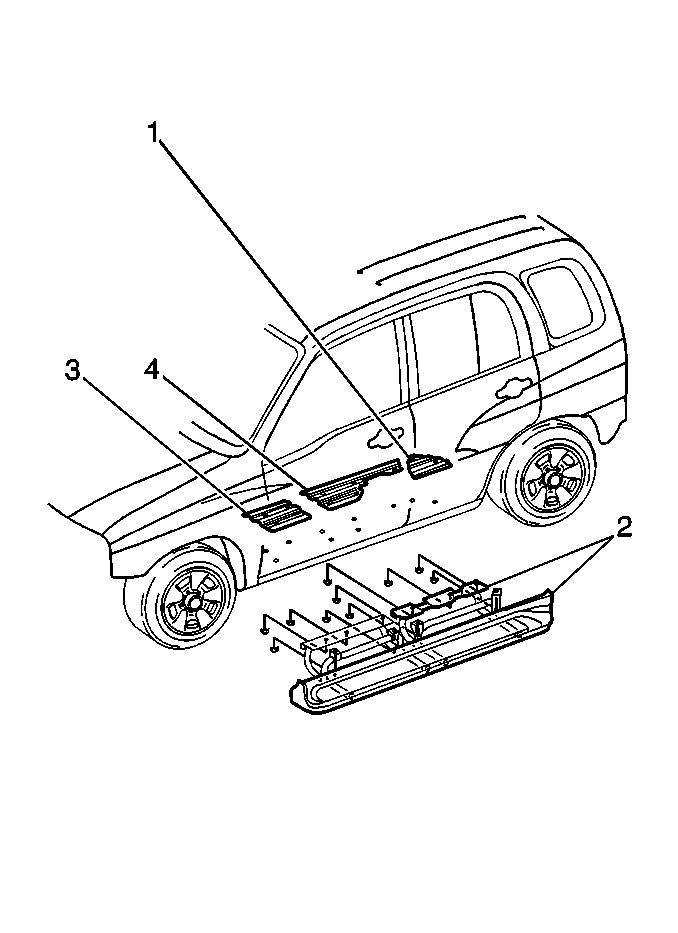 1
3
4
2