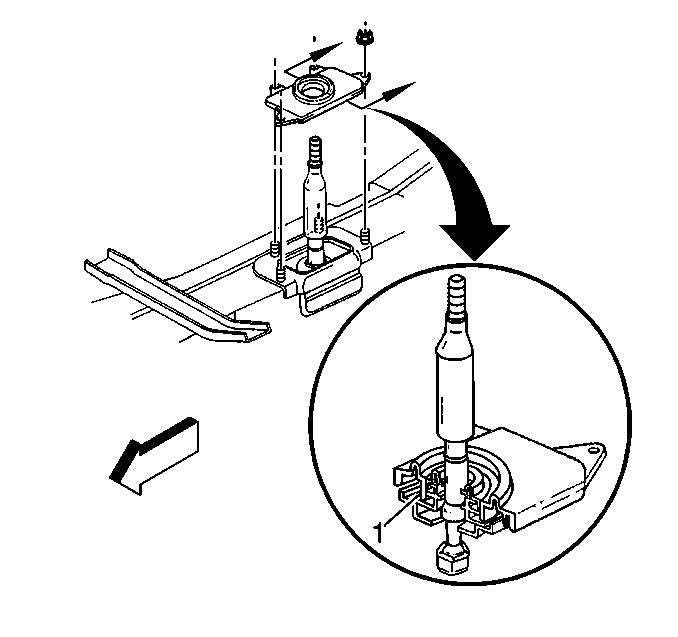 1