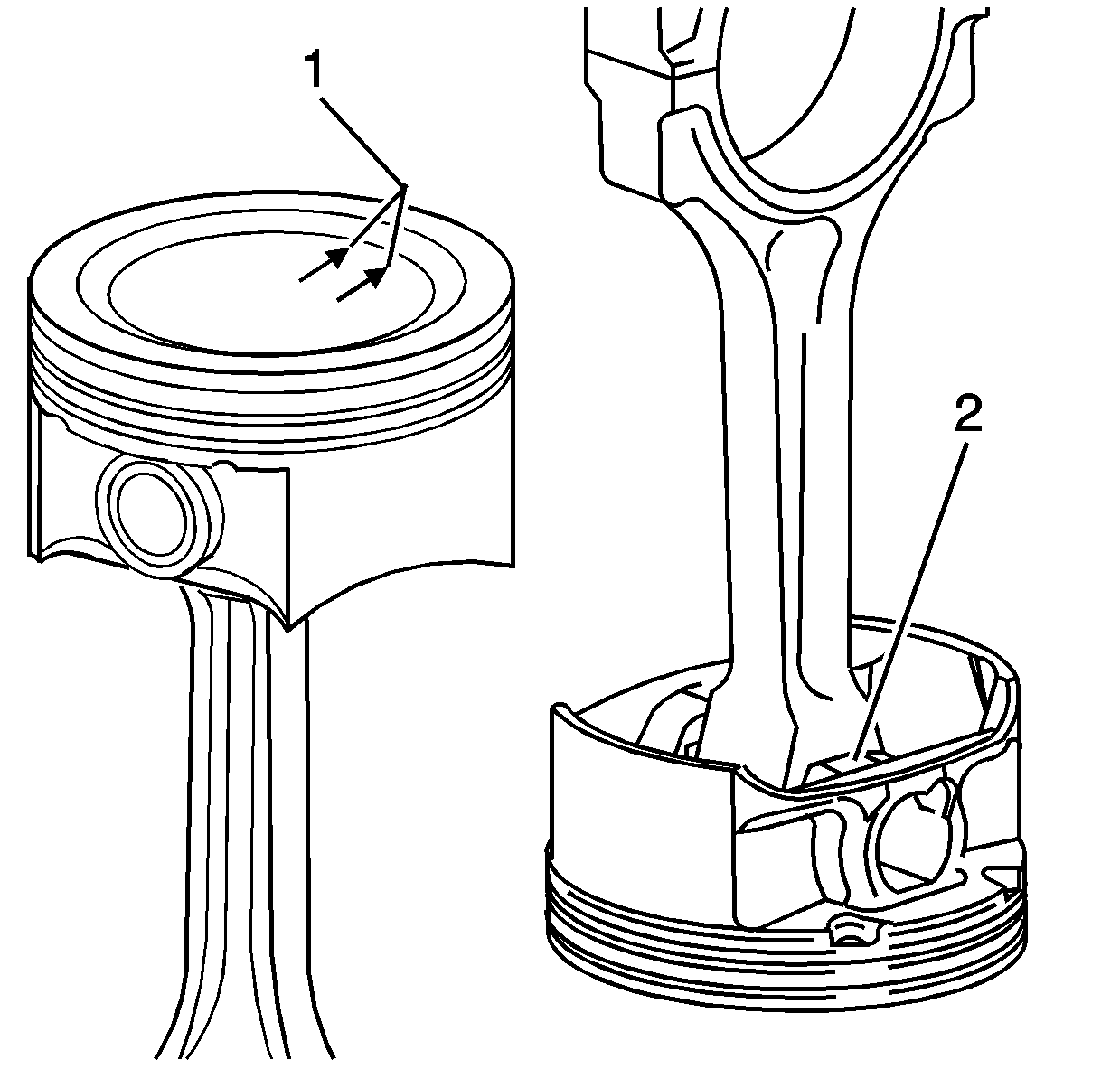 1

2