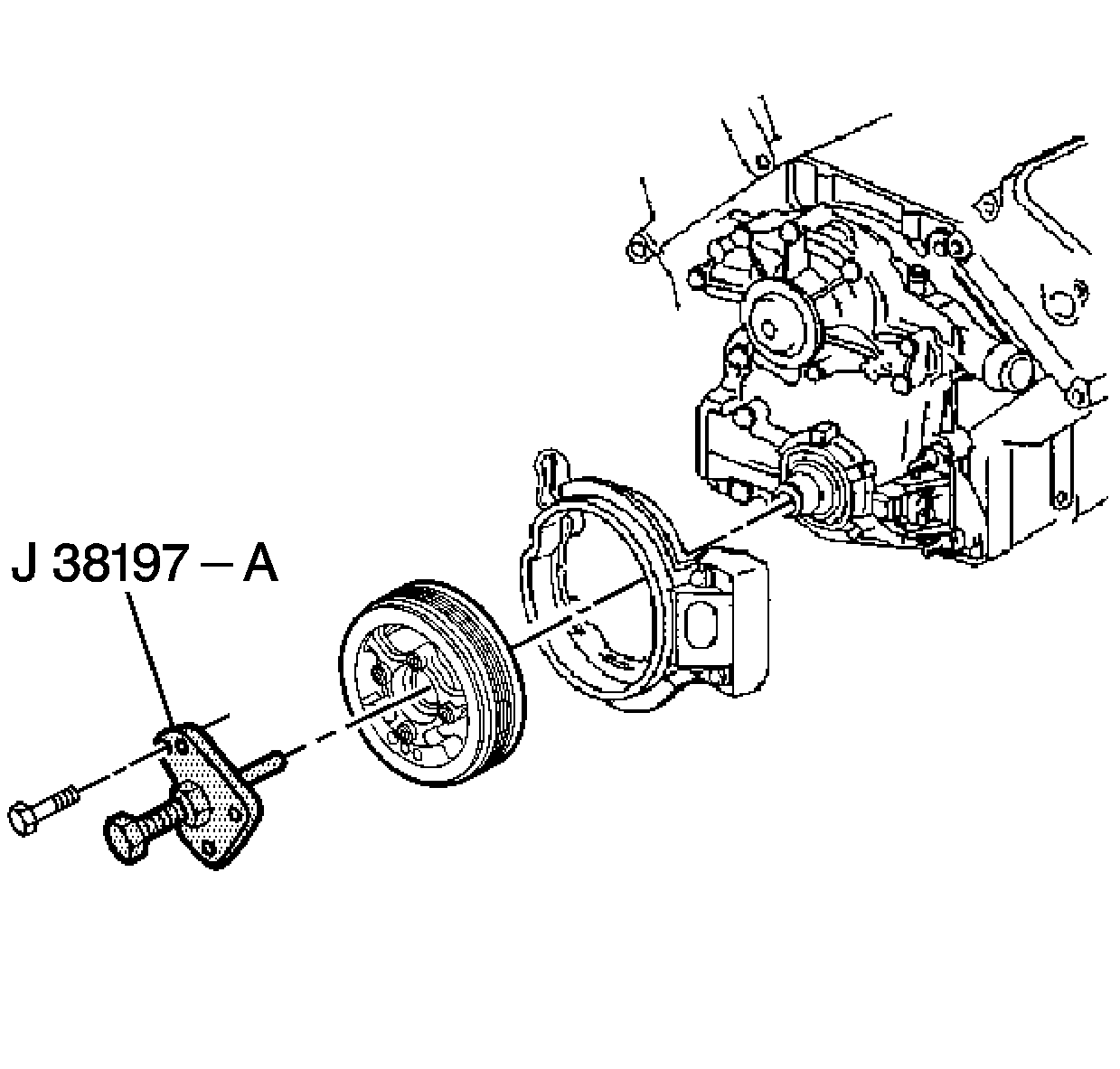 J 38197 – A