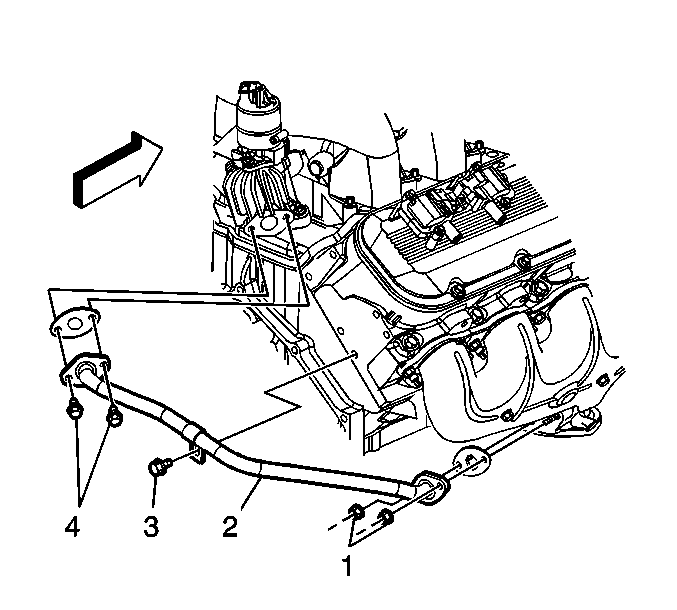 4
3
2
1