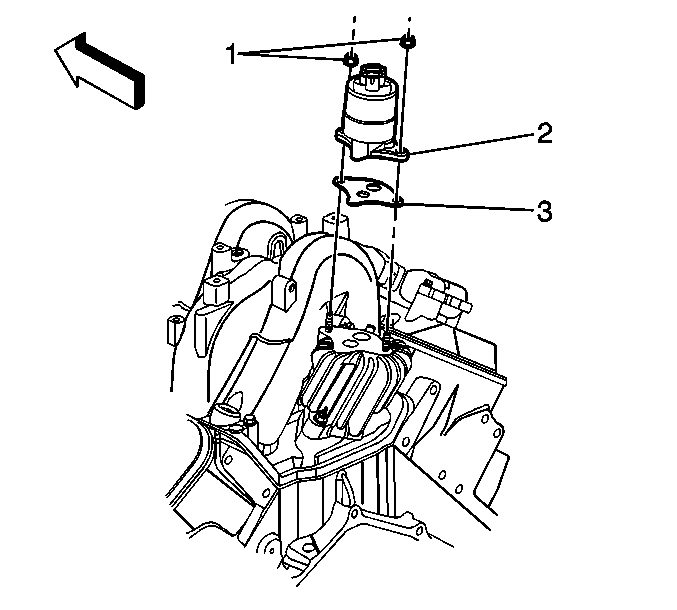 1
2
3