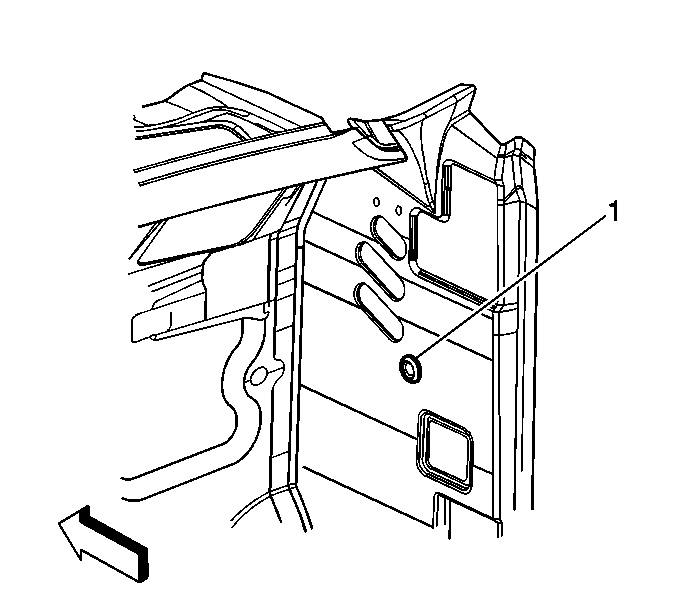 1