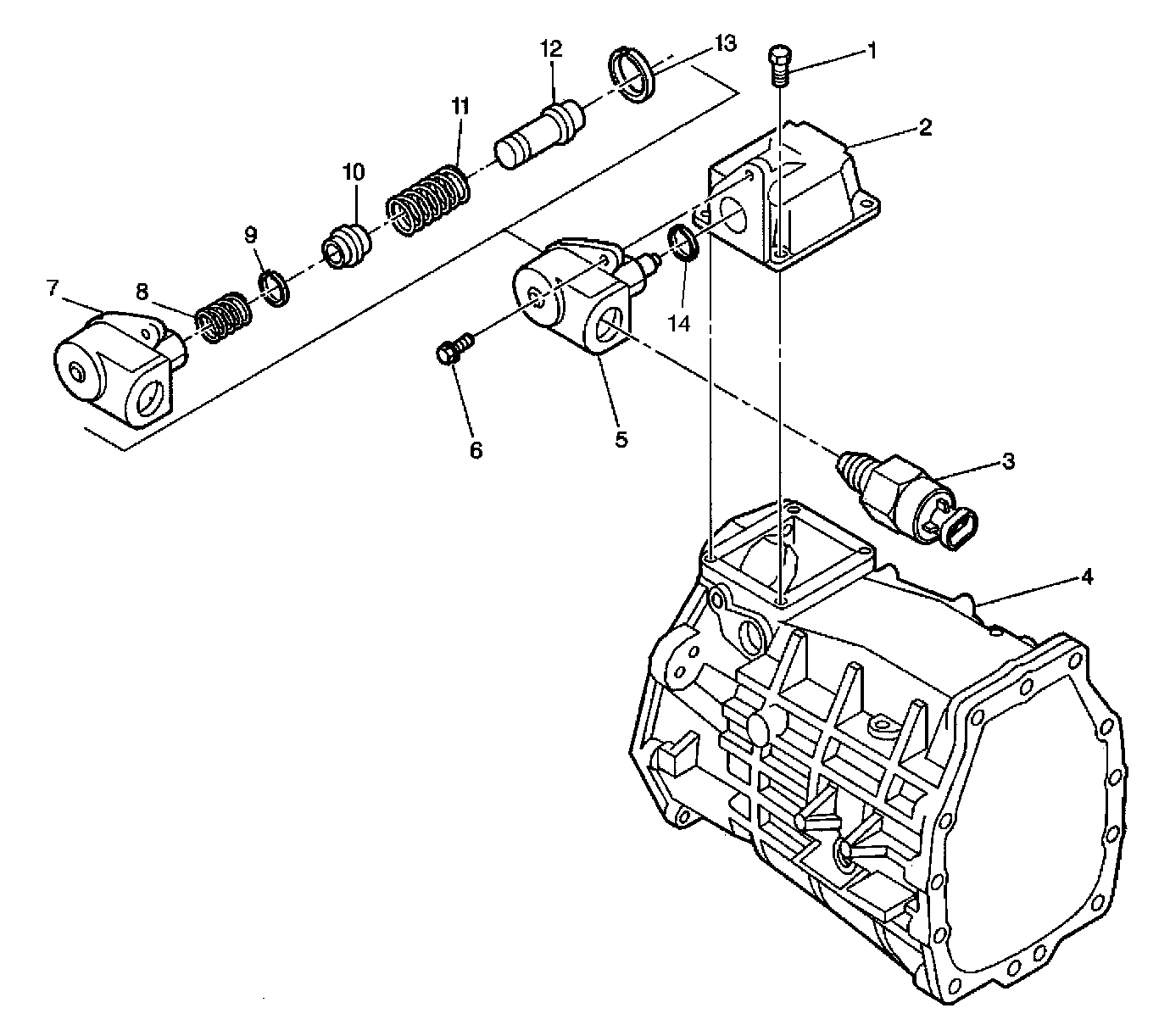 12
13
1
11
2
10
9
7
8
14
6
5
3
4