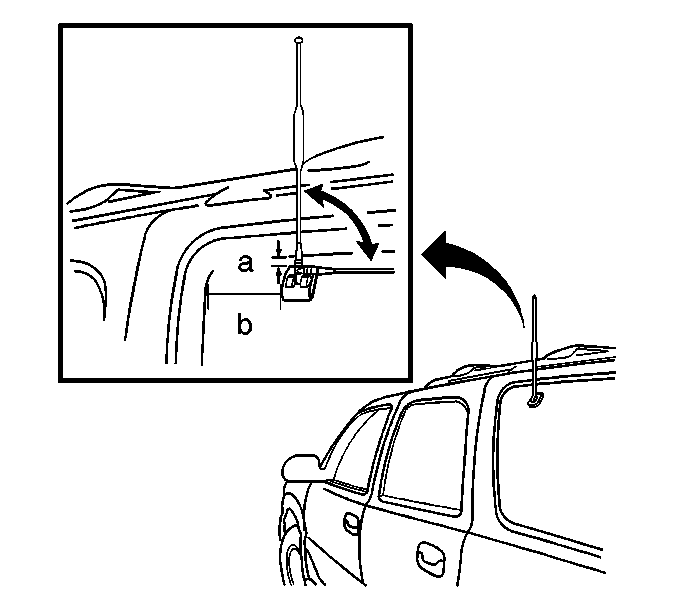 a
b