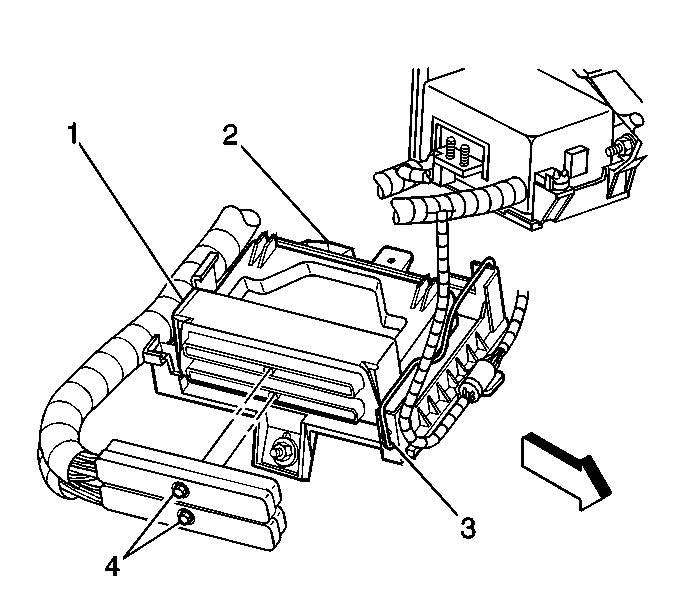 1
2
3
4