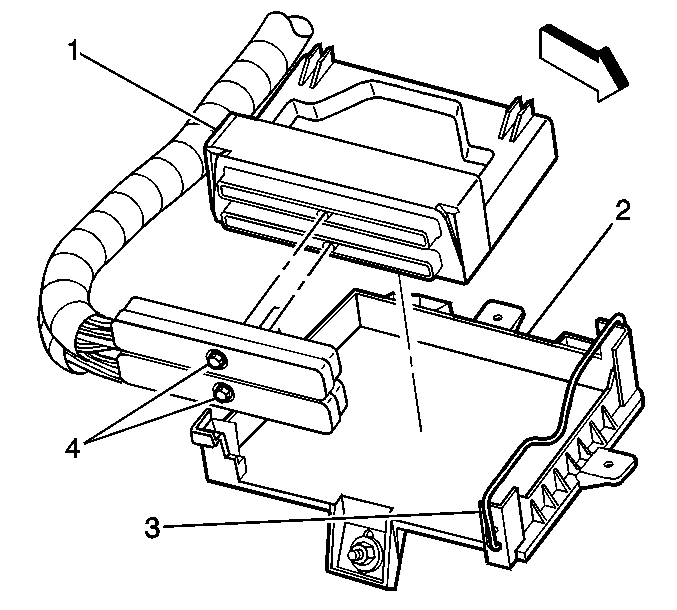 1
2
4
3