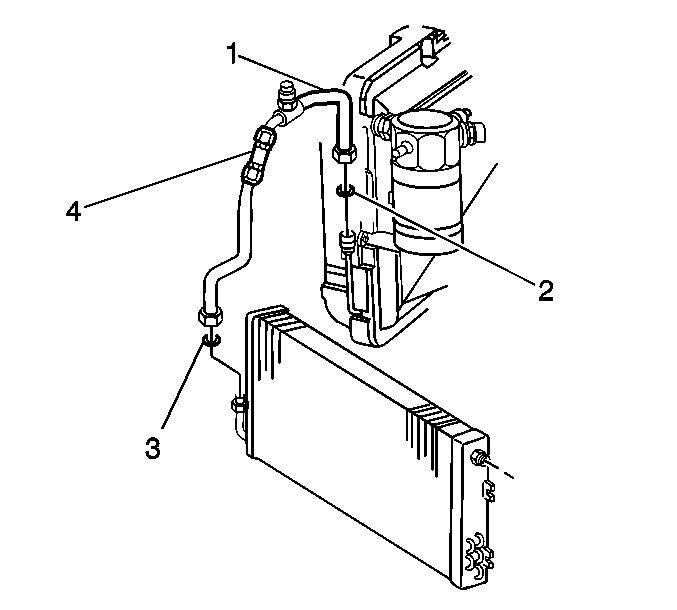 1
4
2
3