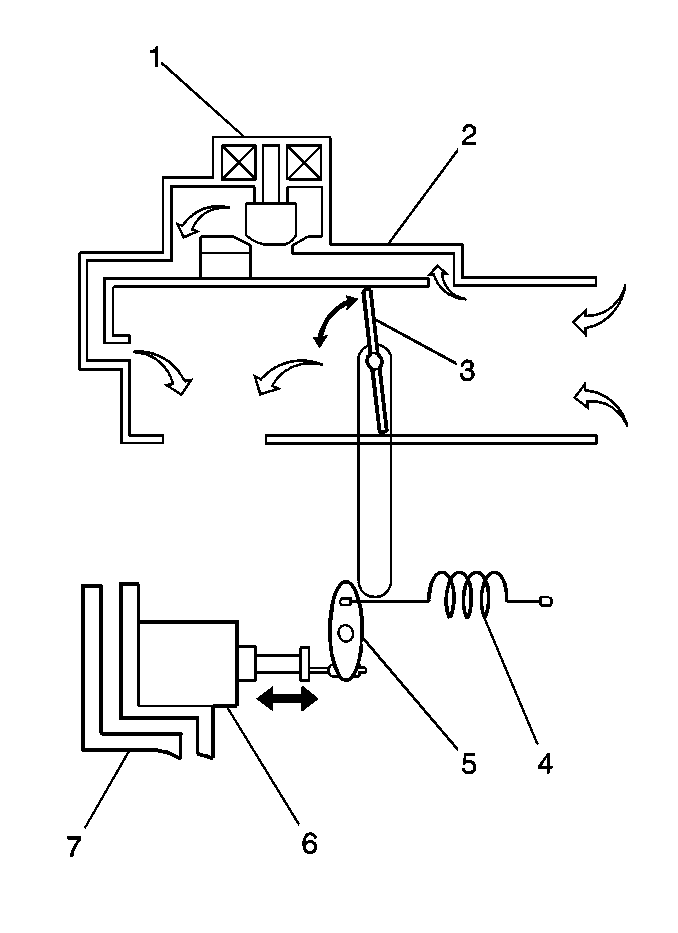 1
2
3
5
4
7
6