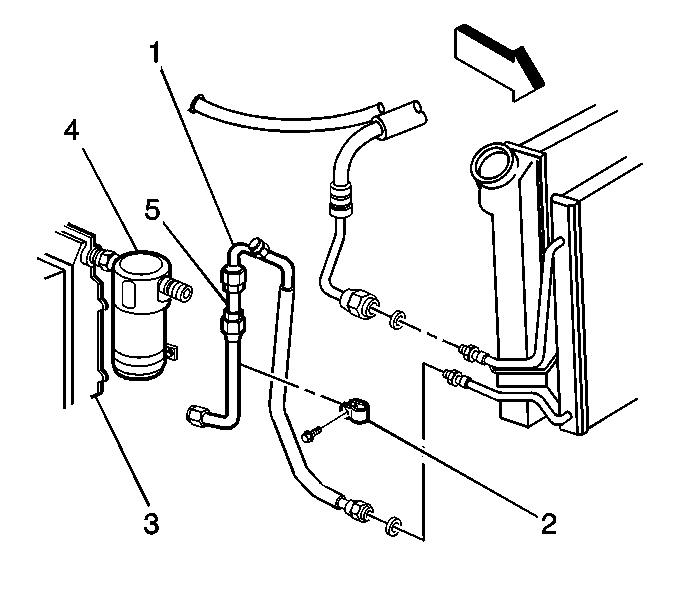 1
4
5
3
2