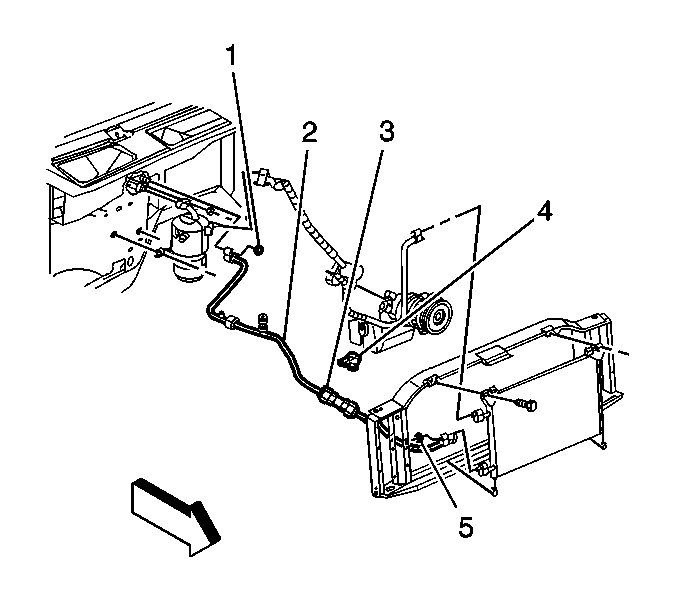 1
2
3
4
5