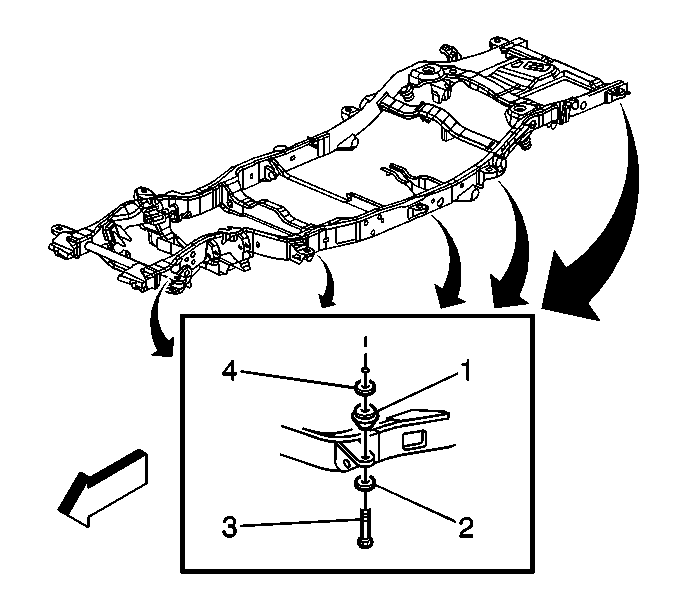 4
1
3
2