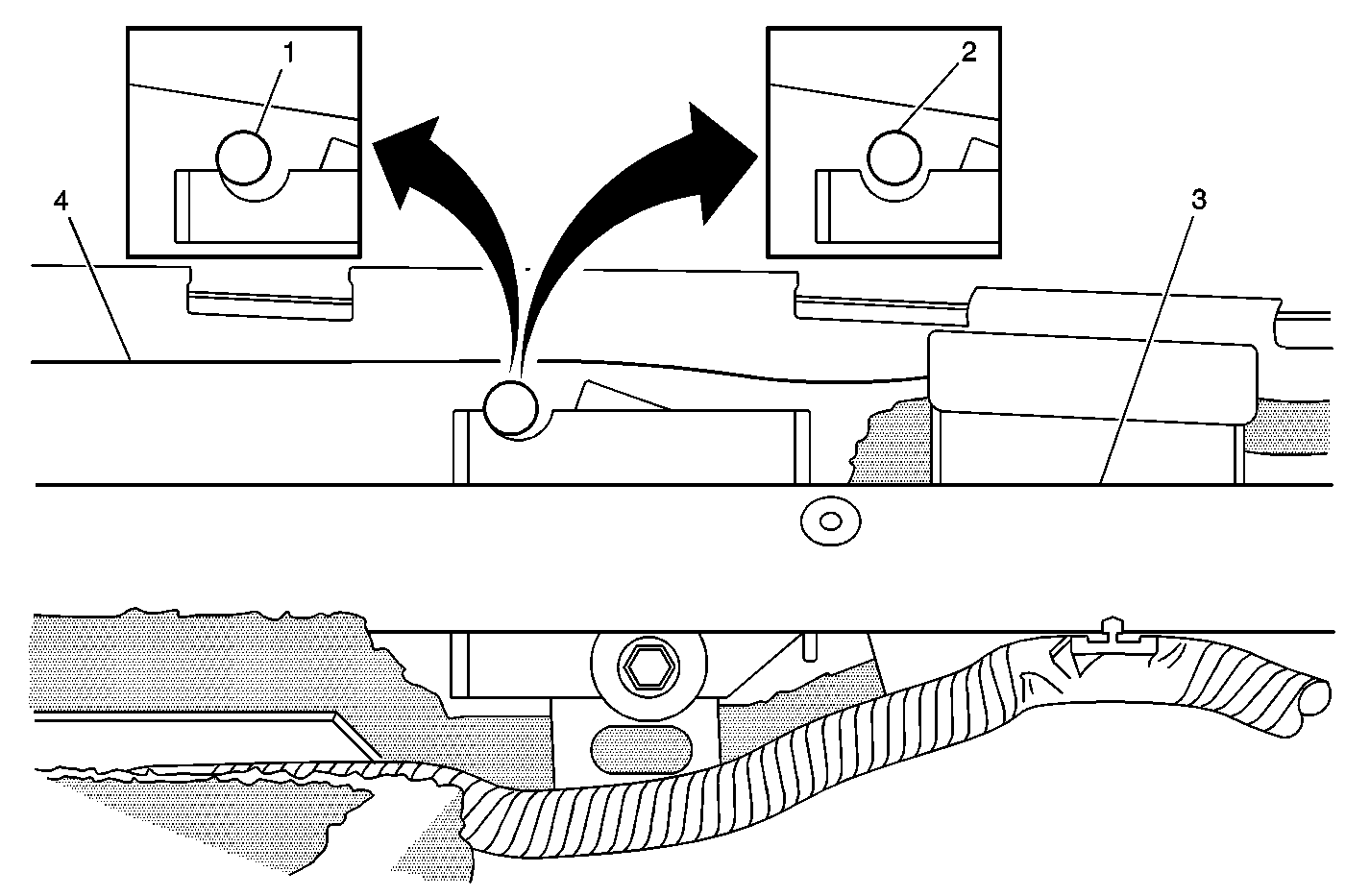 1
2
4
3