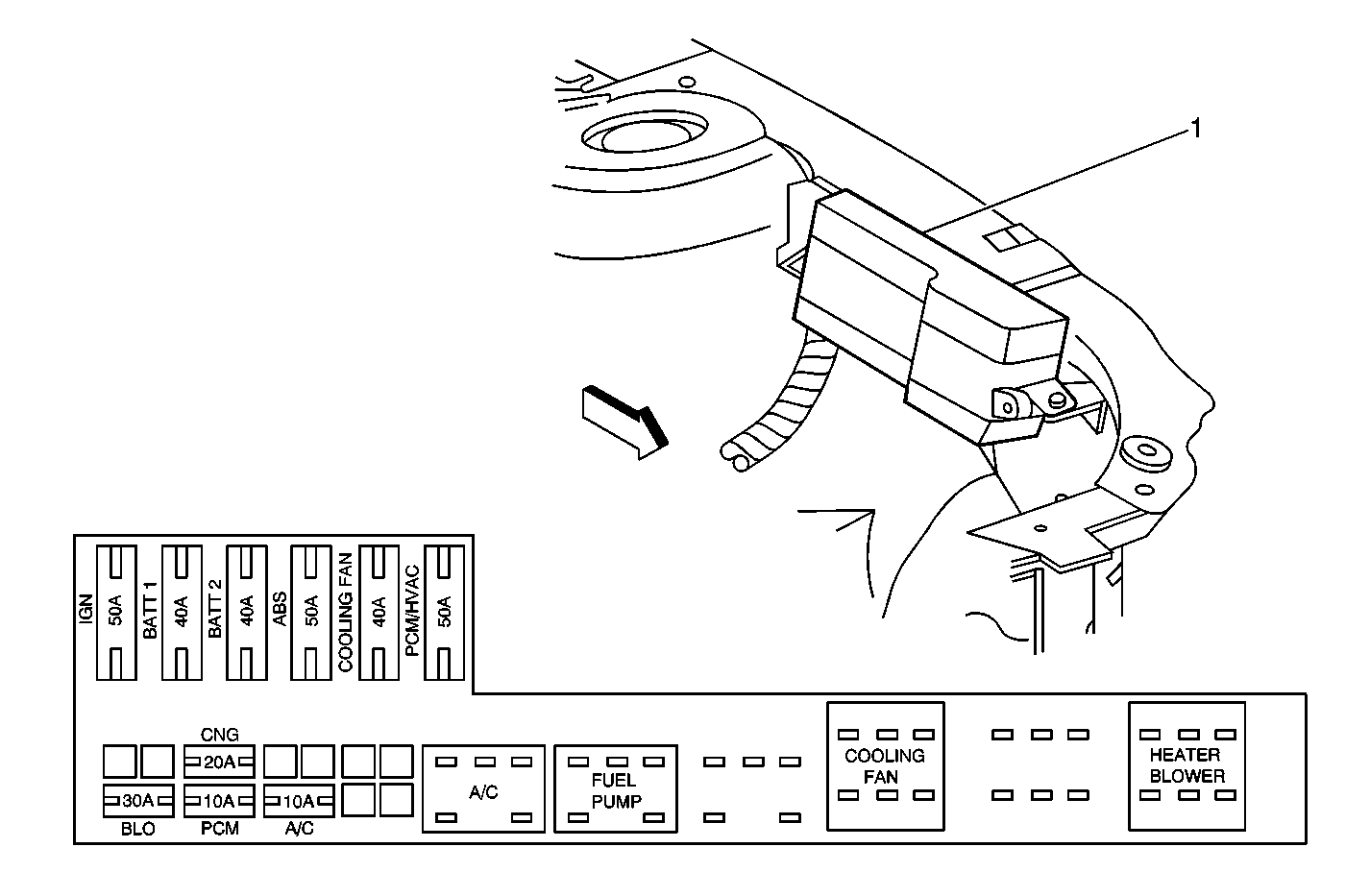 1

IGN
50A
BATT 1
40A
BATT 2
40A
ABS
50A
COOLING FAN
40A
PCM/HVAC
50A

CNG
20A
30A
10A
10A
BLO
PCM
A/C

A/C

FUEL PUMP

COOLING FAN

HEATER BLOWER