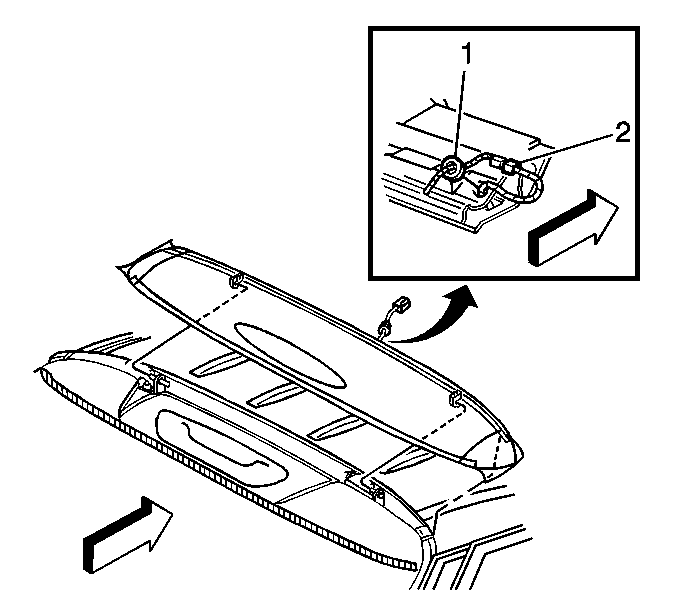 1
2