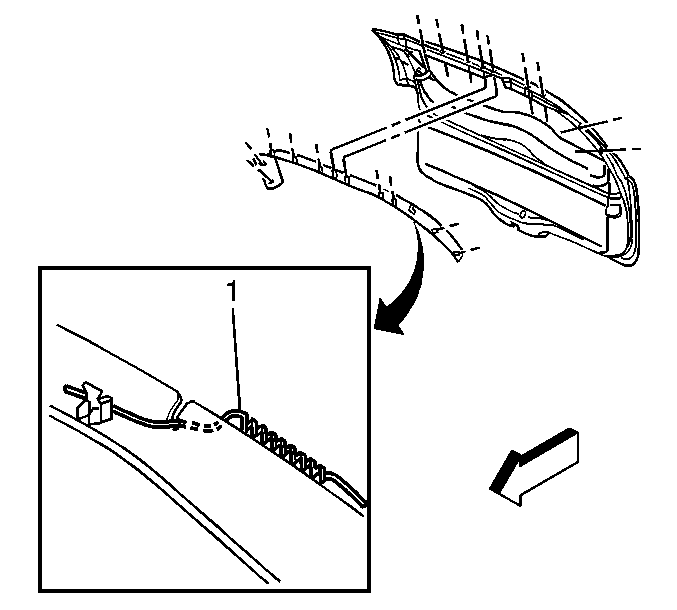 1