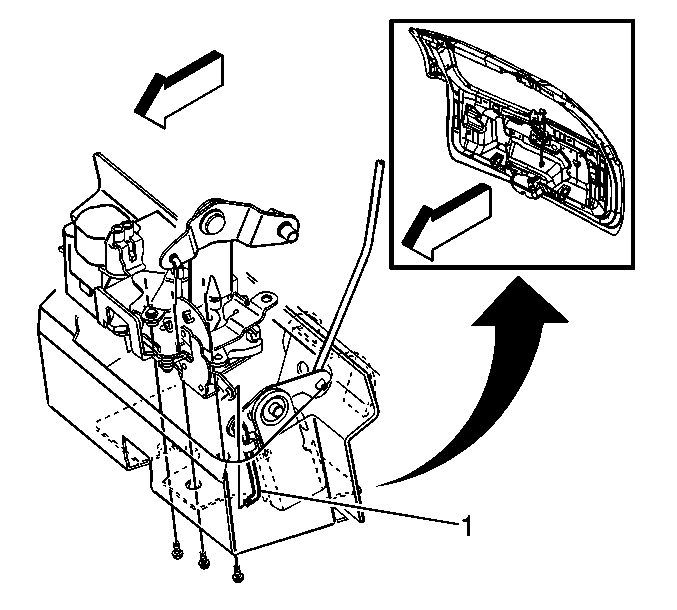 1